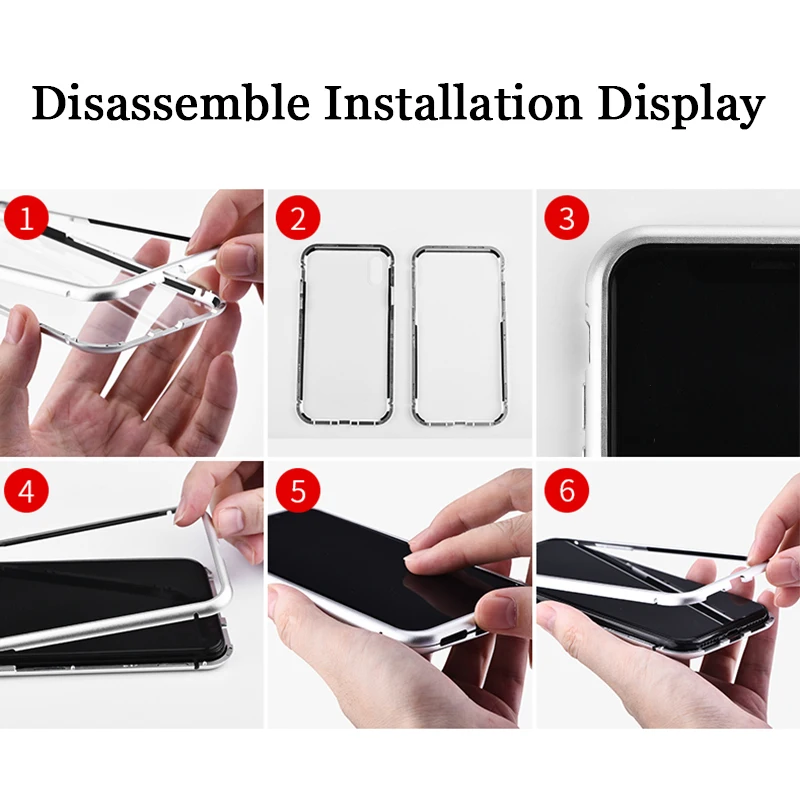 Disassemble Installation Display

1

2

3

4

5

6