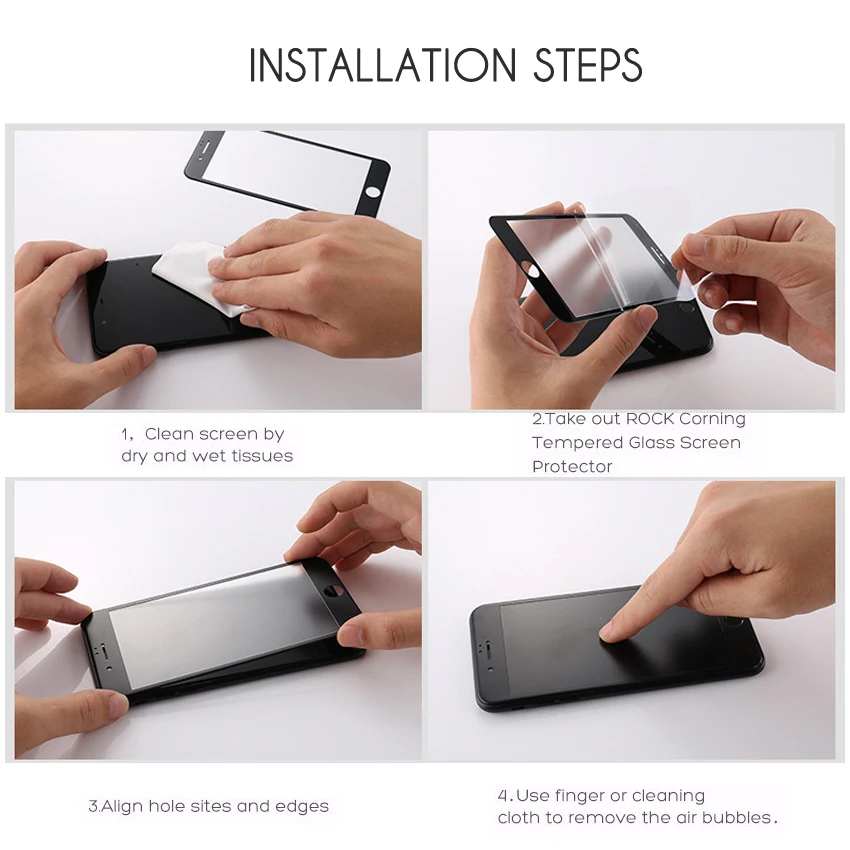 INSTALLATION STEPS

1, Clean screen by dry and wet tissues

2.Take out ROCK Corning Tempered Glass Screen Protector

3.Align hole sites and edges

4.Use finger or cleaning cloth to remove the air bubbles.