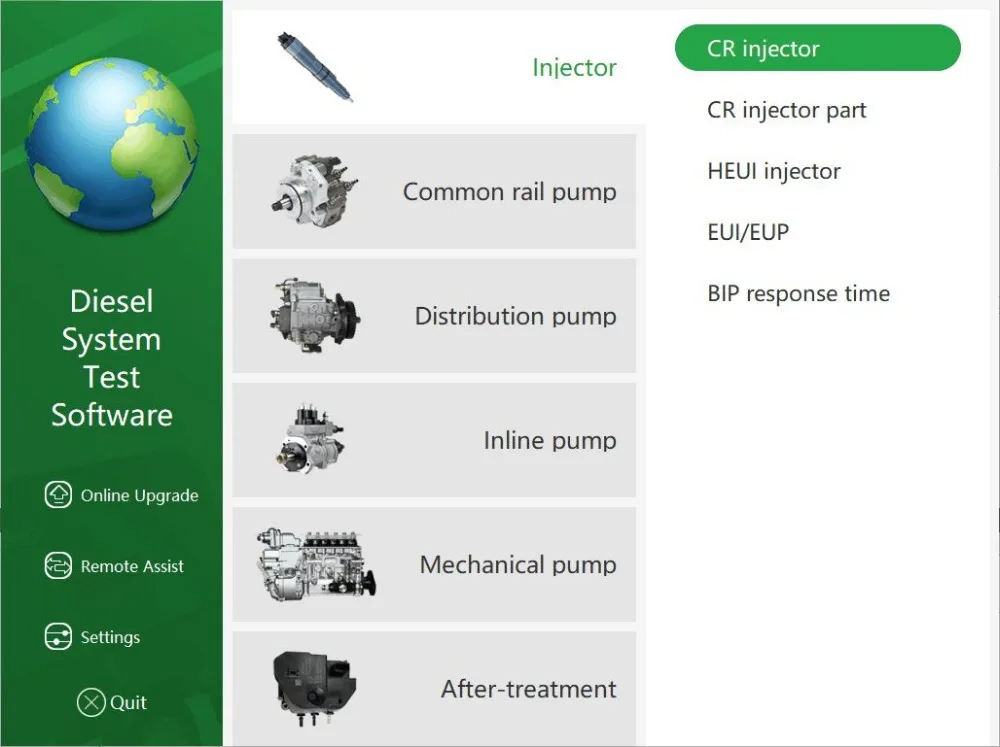 Diesel System Test Software

Online Upgrade

Remote Assist

Settings

Quit

Injector

Common rail pump

Distribution pump

Inline pump

Mechanical pump

After-treatment

CR injector

CR injector part

HEUI injector

EUI/EUP

BIP response time