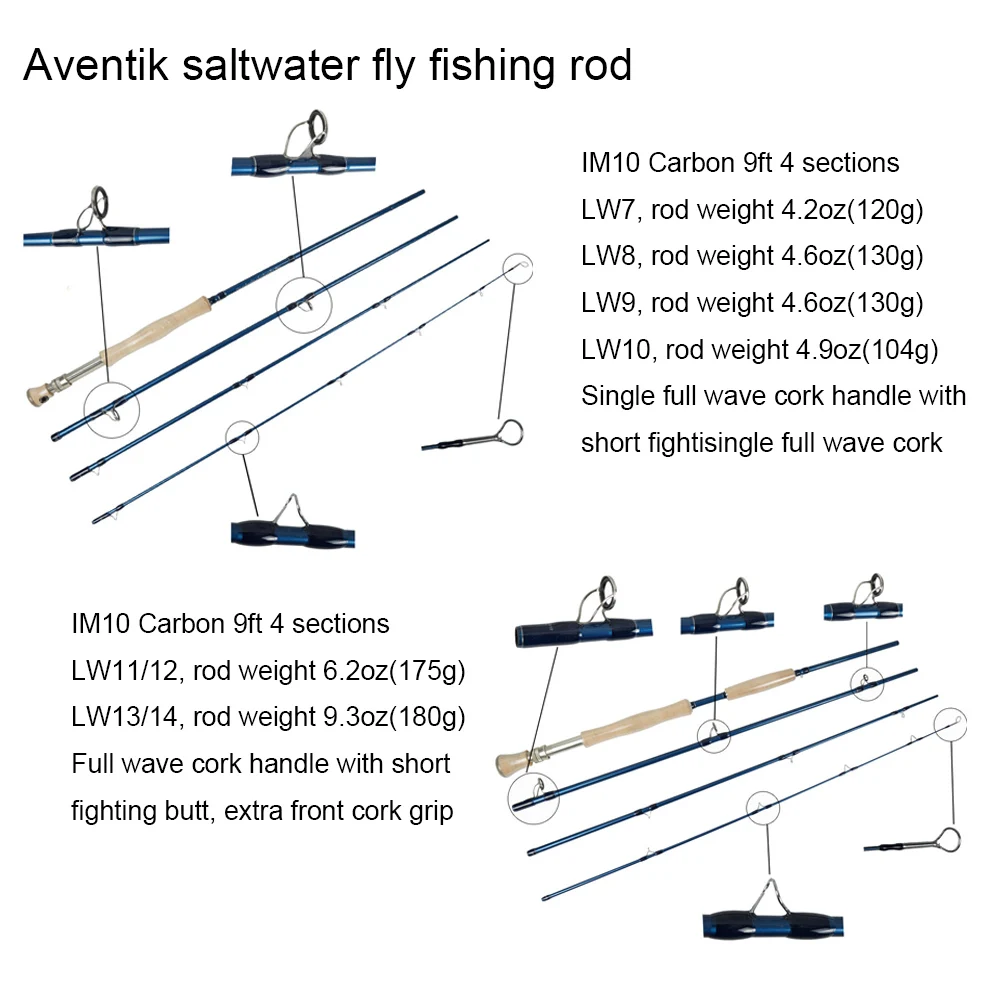 Aventik saltwater fly fishing rod

IM10 Carbon 9ft 4 sections
LW7, rod weight 4.2oz(120g)
LW8, rod weight 4.6oz(130g)
LW9, rod weight 4.6oz(130g)
LW10, rod weight 4.9oz(104g)
Single full wave cork handle with short fightisingle full wave cork

IM10 Carbon 9ft 4 sections
LW11/12, rod weight 6.2oz(175g)
LW13/14, rod weight 9.3oz(180g)
Full wave cork handle with short fighting butt, extra front cork grip