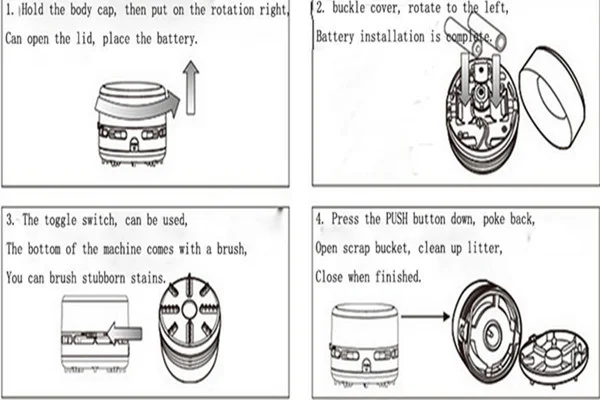 1. Hold the body cap, then put on the rotation right,
Can open the lid, place the battery.

2. buckle cover, rotate to the left,
Battery installation is complete.

3. The toggle switch, can be used,
The bottom of the machine comes with a brush,
You can brush stubborn stains.

4. Press the PUSH button down, poke back,
Open scrap bucket, clean up litter,
Close when finished.