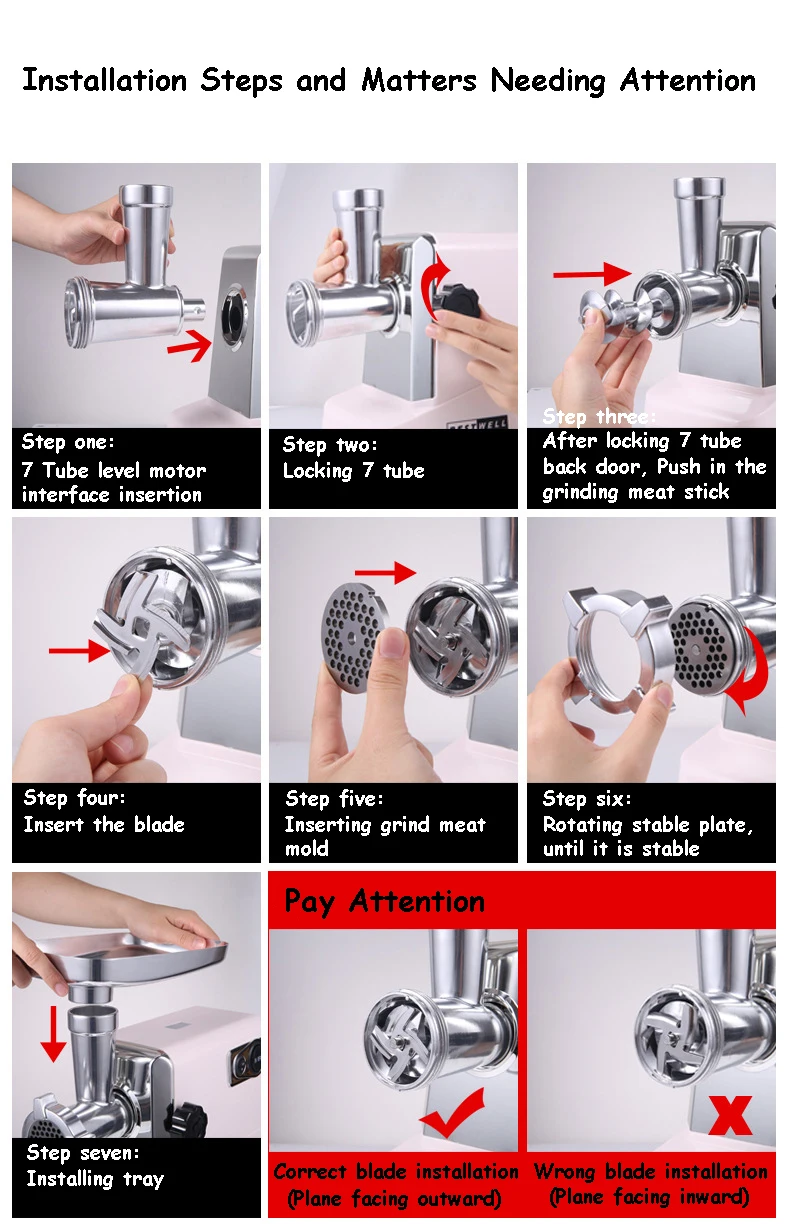 Installation Steps and Matters Needing Attention

Step one:
7 Tube level motor interface insertion

BESTWELL

Step two:
Locking 7 tube

Step three:
After locking 7 tube back door, Push in the grinding meat stick

Step four:
Insert the blade

Step five:
Inserting grind meat mold

Step six:
Rotating stable plate, until it is stable

Step seven:
Installing tray

Pay Attention

Correct blade installation
(Plane facing outward)

Wrong blade installation
(Plane facing inward)