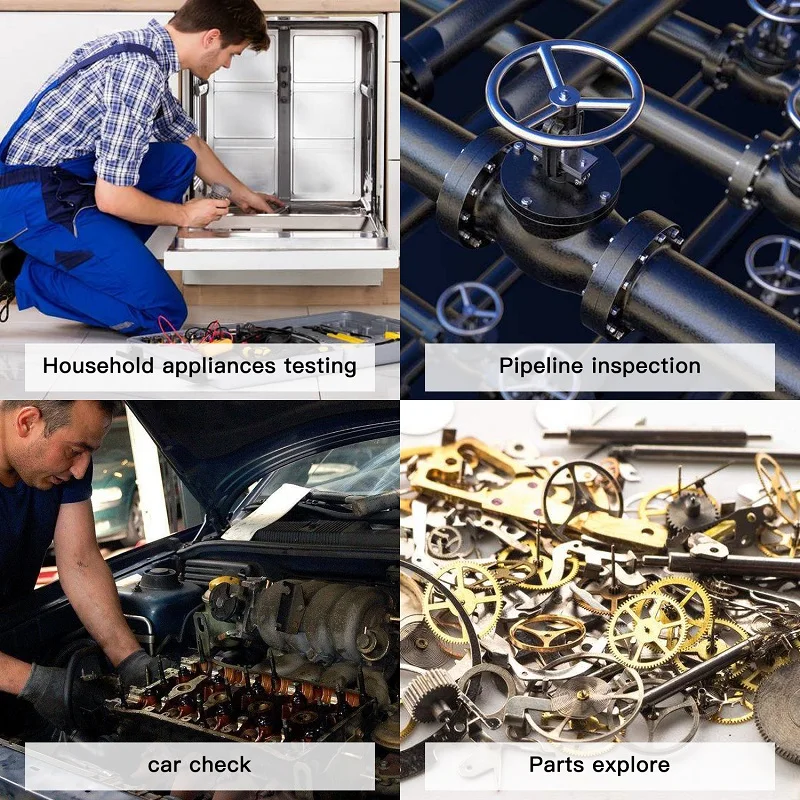 Household appliances testing

Pipeline inspection

car check

Parts explore