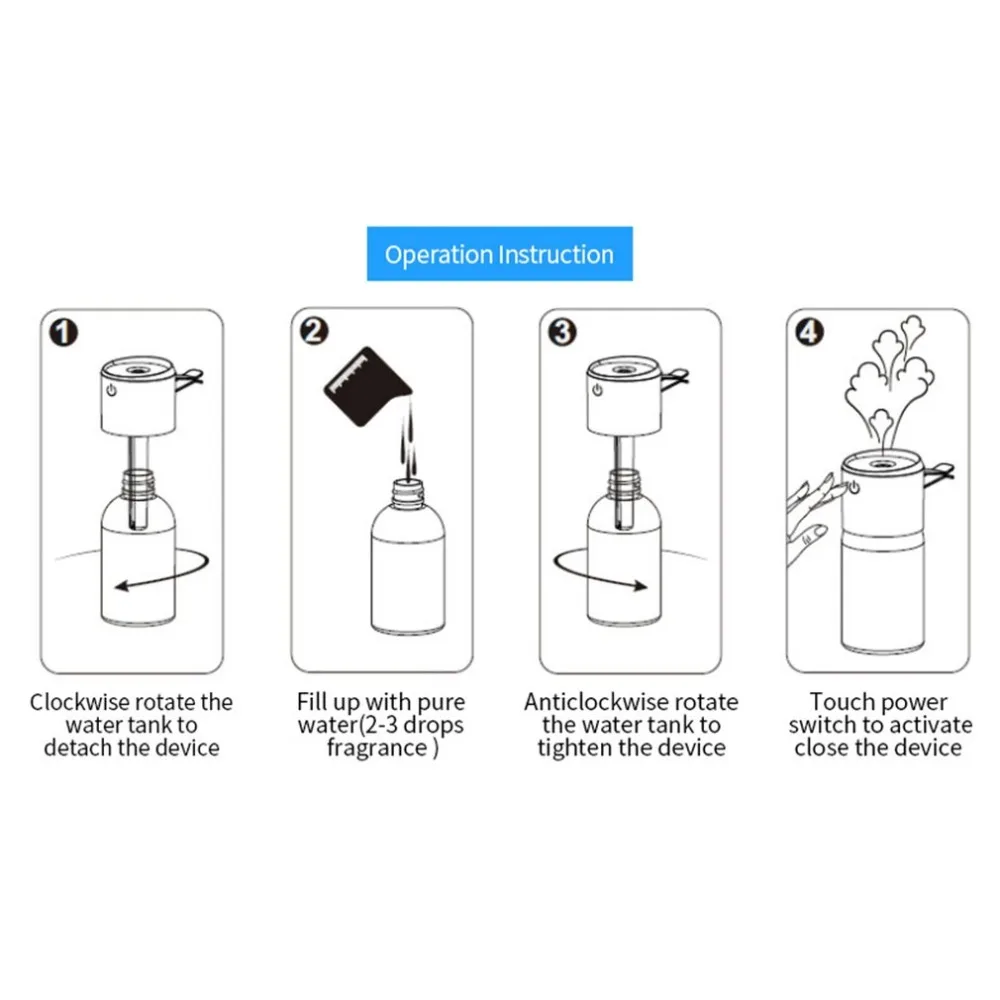 Operation Instruction

1

Clockwise rotate the water tank to detach the device

2

Fill up with pure water(2-3 drops fragrance )

3

Anticlockwise rotate the water tank to tighten the device

4

Touch power switch to activate close the device