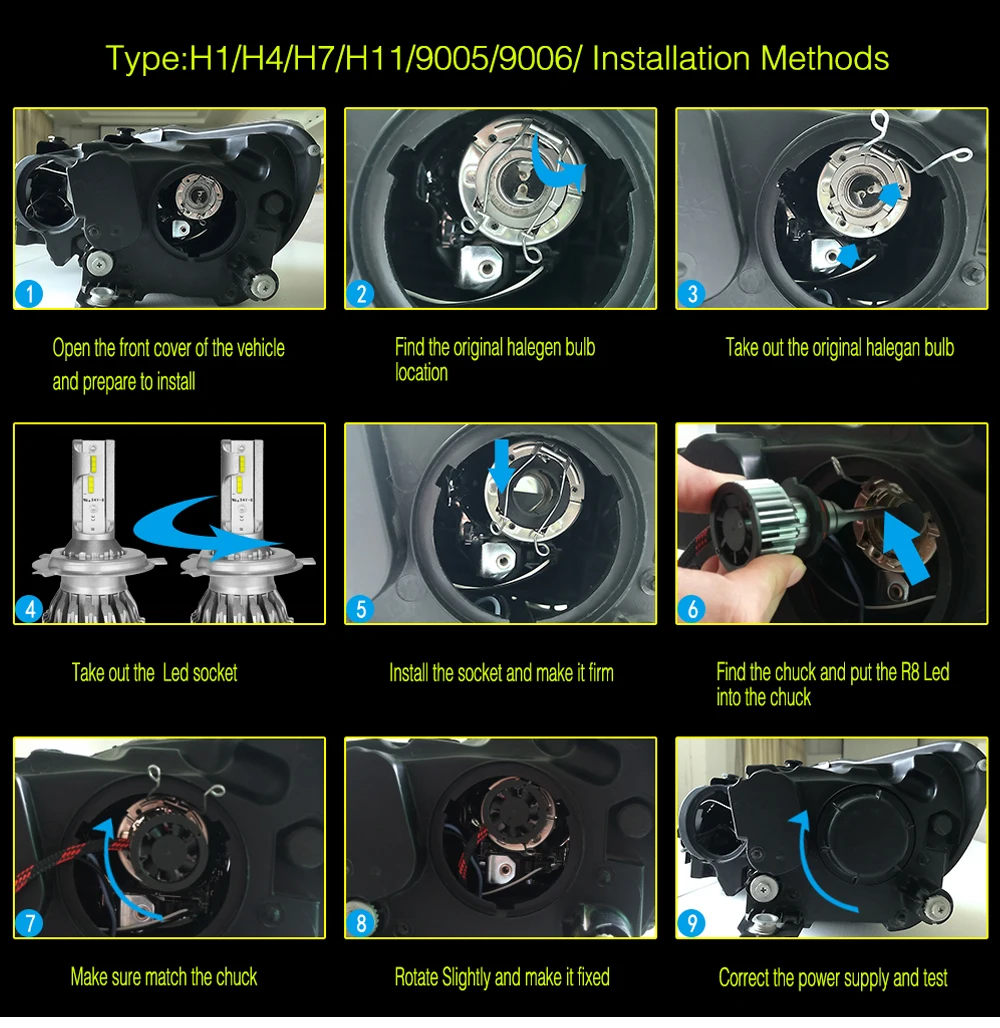 Type:H1/H4/H7/H11/9005/9006/ Installation Methods

1

Open the front cover of the vehicle and prepare to install

2

Find the original halegen bulb location

3

Take out the original halegan bulb

4

Take out the Led socket

5

Install the socket and make it firm

6

Find the chuck and put the R8 Led into the chuck

7

Make sure match the chuck

8

Rotate Slightly and make it fixed

9

Correct the power supply and test