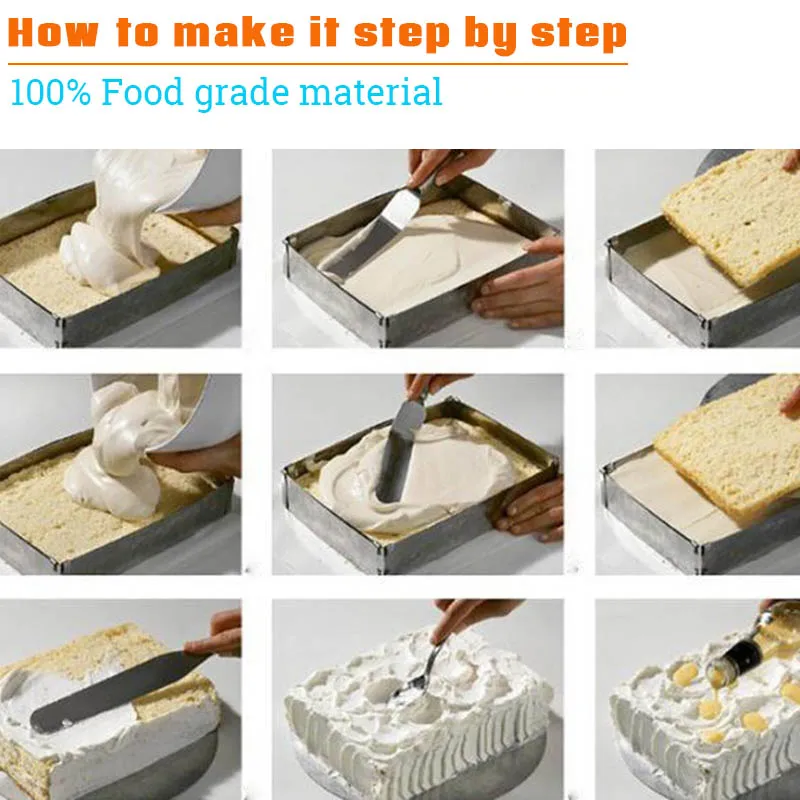 How to make it step by step

100% Food grade material