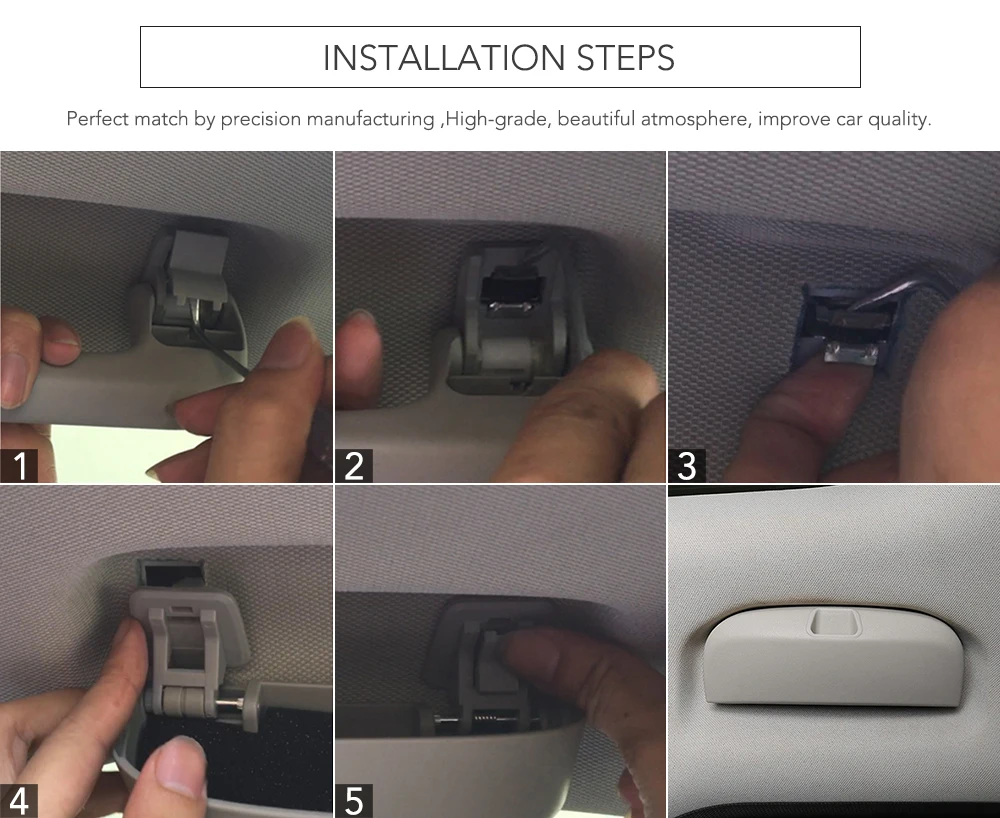 INSTALLATION STEPS

Perfect match by precision manufacturing ,High-grade, beautiful atmosphere, improve car quality.

1

2

3

4

5