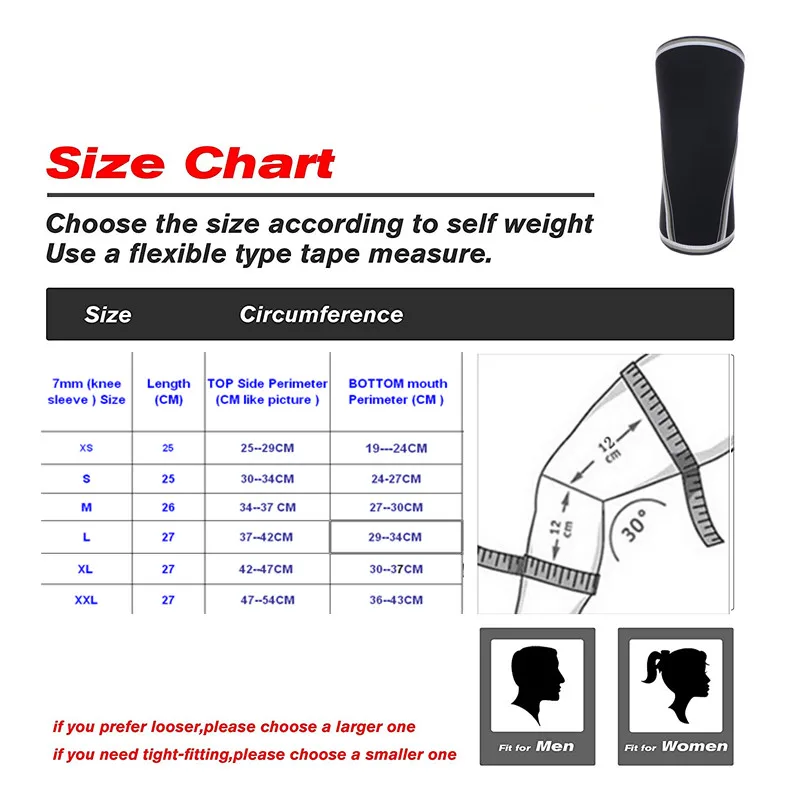 Size Chart

Choose the size according to self weight
Use a flexible type tape measure.

Size Circumference

| 7mm (knee sleeve ) Size | Length (CM) | TOP Side Perimeter (CM like picture ) | BOTTOM mouth Perimeter (CM ) |
|---|---|---|---|
| XS | 25 | 25--29CM | 19---24CM |
| S | 25 | 30--34CM | 24-27CM |
| M | 26 | 34--37 CM | 27--30CM |
| L | 27 | 37--42CM | 29--34CM |
| XL | 27 | 42--47CM | 30--37CM |
| XXL | 27 | 47--54CM | 36--43CM |

12 cm
12 cm
30°

Fit for Men
Fit for Women

if you prefer looser,please choose a larger one
if you need tight-fitting,please choose a smaller one