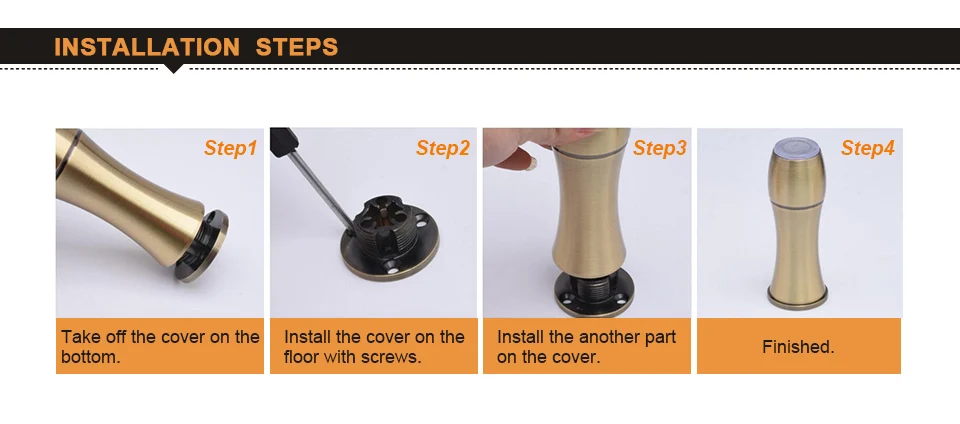 INSTALLATION STEPS

Step1

Take off the cover on the bottom.

Step2

Install the cover on the floor with screws.

Step3

Install the another part on the cover.

Step4

Finished.