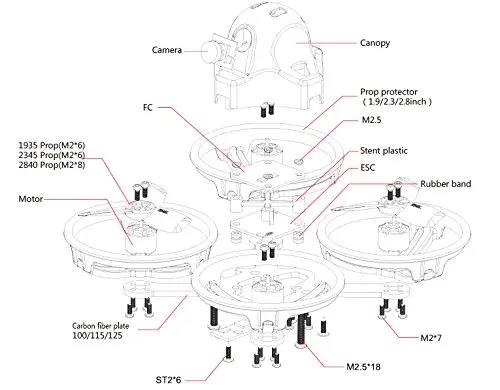 Camera
Canopy
Prop protector
( 1.9/2.3/2.8inch )
FC
M2.5
1935 Prop(M2*6)
2345 Prop(M2*6)
2840 Prop(M2*8)
Stent plastic
ESC
Rubber band
Motor
Carbon fiber plate
100/115/125
M2*7
M2.5*18
ST2*6