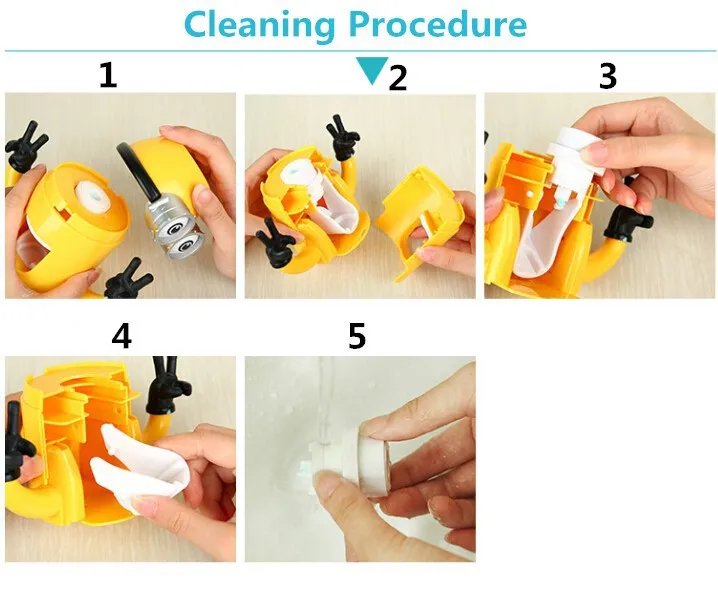 Cleaning Procedure

1

2

3

4

5