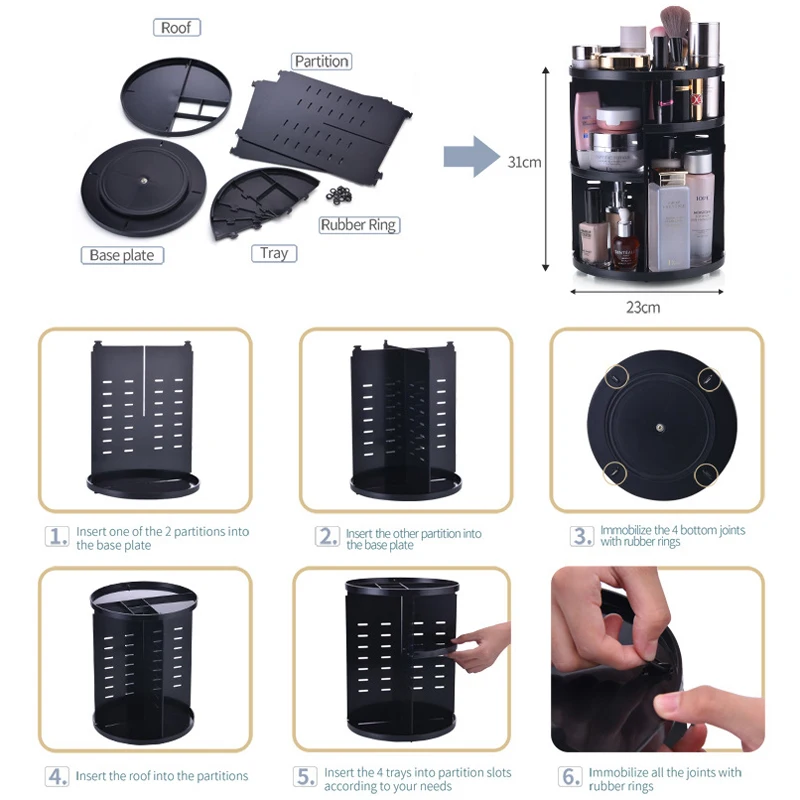 Roof

Partition

Rubber Ring

Base plate

Tray

31cm

23cm

1. Insert one of the 2 partitions into the base plate

2. Insert the other partition into the base plate

3. Immobilize the 4 bottom joints with rubber rings

4. Insert the roof into the partitions

5. Insert the 4 trays into partition slots according to your needs

6. Immobilize all the joints with rubber rings