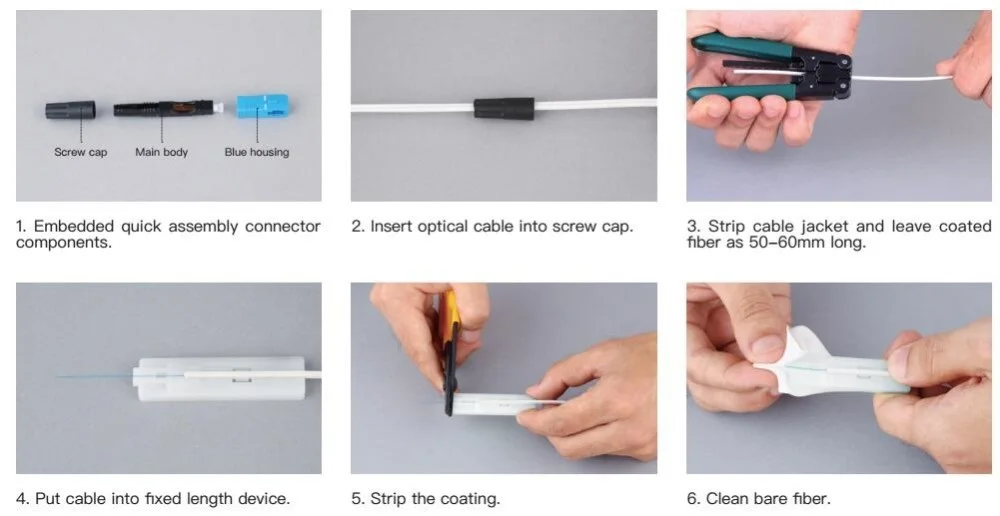 Screw cap Main body Blue housing

1. Embedded quick assembly connector components.

2. Insert optical cable into screw cap.

3. Strip cable jacket and leave coated fiber as 50-60mm long.

4. Put cable into fixed length device.

5. Strip the coating.

6. Clean bare fiber.