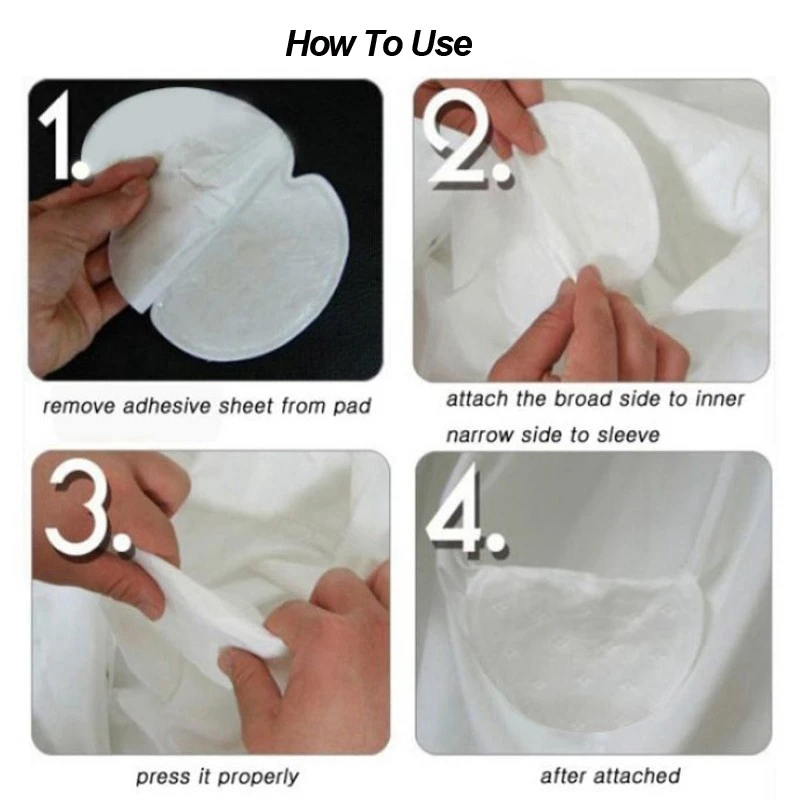 How To Use

1.

remove adhesive sheet from pad

2.

attach the broad side to inner narrow side to sleeve

3.

press it properly

4.

after attached