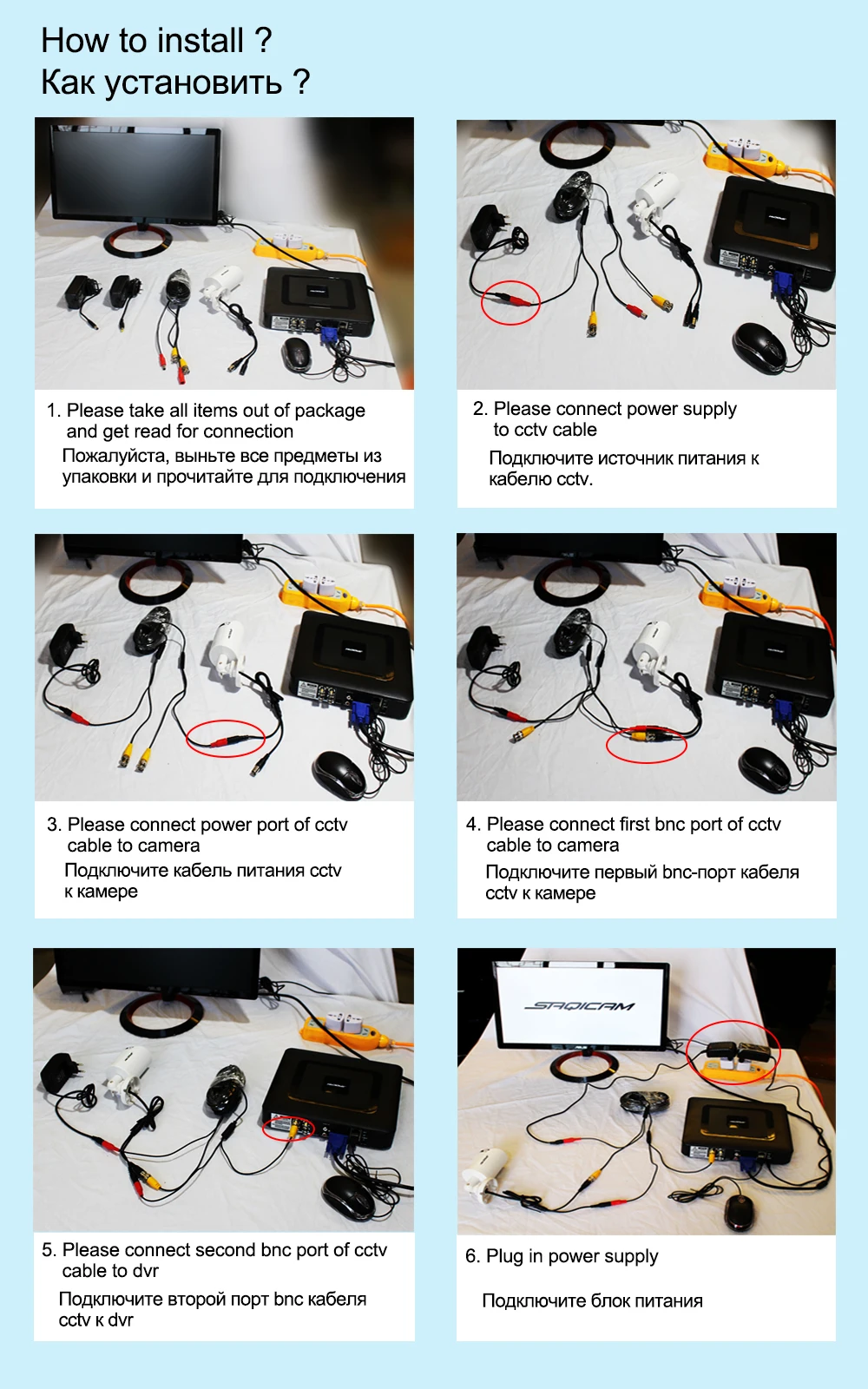 How to install ?
Как установить ?

1. Please take all items out of package and get read for connection
Пожалуйста, выньте все предметы из упаковки и прочитайте для подключения

2. Please connect power supply to cctv cable
Подключите источник питания к кабелю cctv.

3. Please connect power port of cctv cable to camera
Подключите кабель питания cctv к камере

4. Please connect first bnc port of cctv cable to camera
Подключите первый bnc-порт кабеля cctv к камере

5. Please connect second bnc port of cctv cable to dvr
Подключите второй порт bnc кабеля cctv к dvr

SAQICAM

6. Plug in power supply
Подключите блок питания