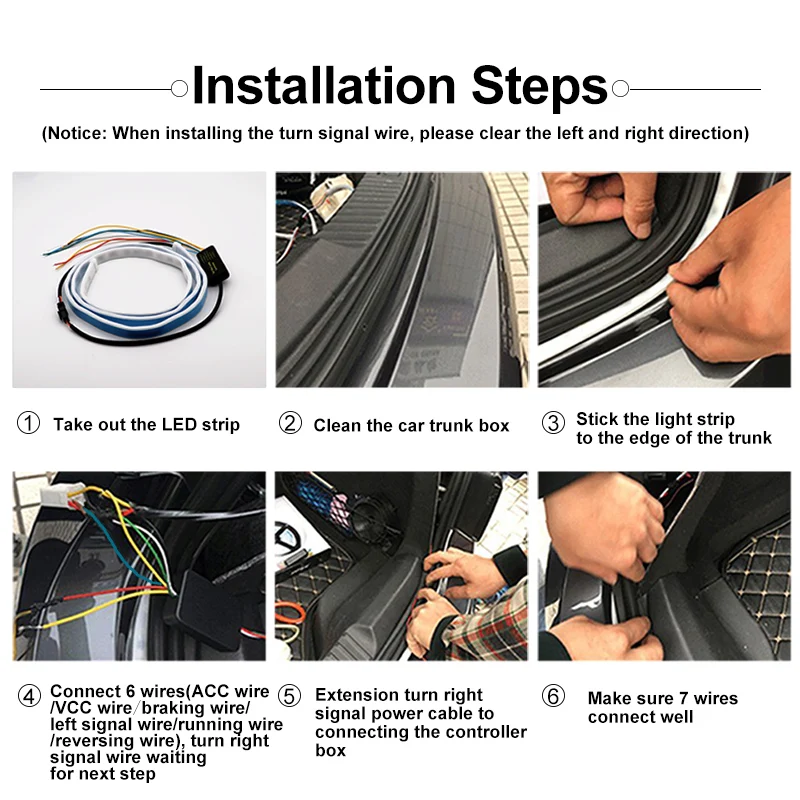 Installation Steps

(Notice: When installing the turn signal wire, please clear the left and right direction)

① Take out the LED strip

② Clean the car trunk box

③ Stick the light strip to the edge of the trunk

④ Connect 6 wires(ACC wire /VCC wire/braking wire/ left signal wire/running wire /reversing wire), turn right signal wire waiting for next step

⑤ Extension turn right signal power cable to connecting the controller box

⑥ Make sure 7 wires connect well