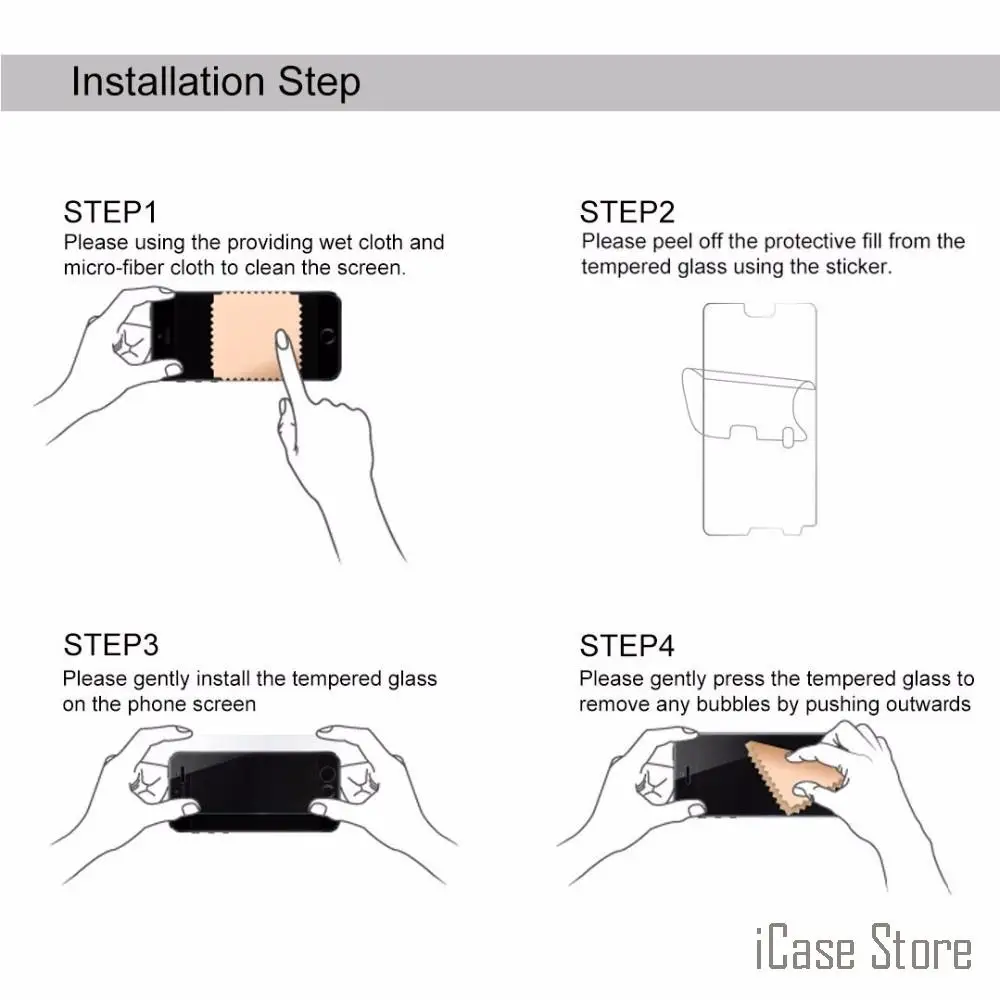 Installation Step

STEP1
Please using the providing wet cloth and micro-fiber cloth to clean the screen.

STEP2
Please peel off the protective fill from the tempered glass using the sticker.

STEP3
Please gently install the tempered glass on the phone screen

STEP4
Please gently press the tempered glass to remove any bubbles by pushing outwards

iCase Store