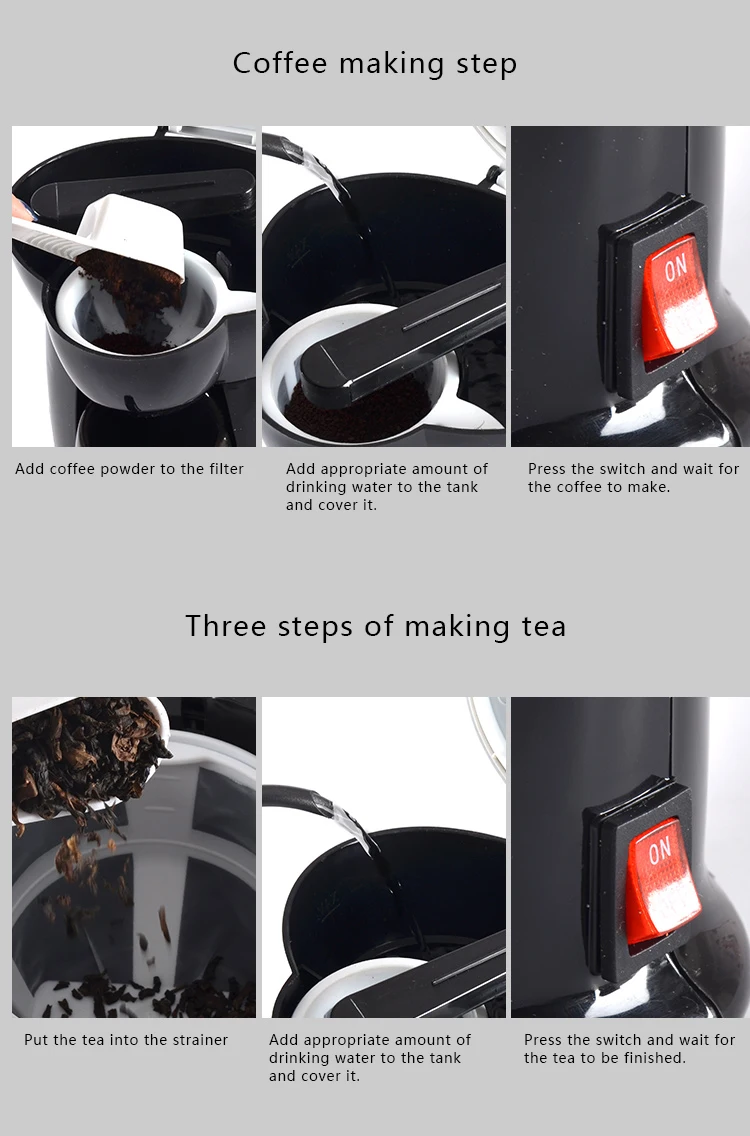 Coffee making step

ON

Add coffee powder to the filter

Add appropriate amount of drinking water to the tank and cover it.

Press the switch and wait for the coffee to make.

Three steps of making tea

ON

Put the tea into the strainer

Add appropriate amount of drinking water to the tank and cover it.

Press the switch and wait for the tea to be finished.