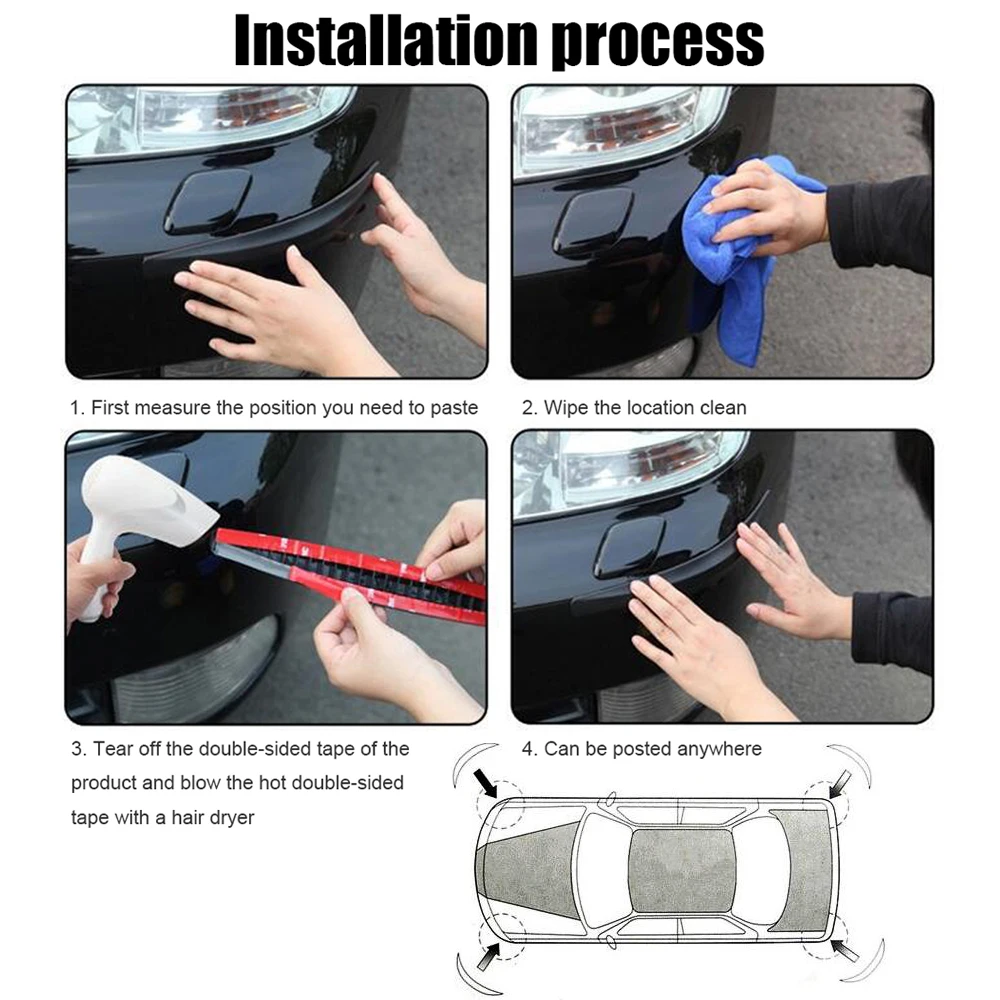 Installation process

1. First measure the position you need to paste

2. Wipe the location clean

3. Tear off the double-sided tape of the product and blow the hot double-sided tape with a hair dryer

4. Can be posted anywhere