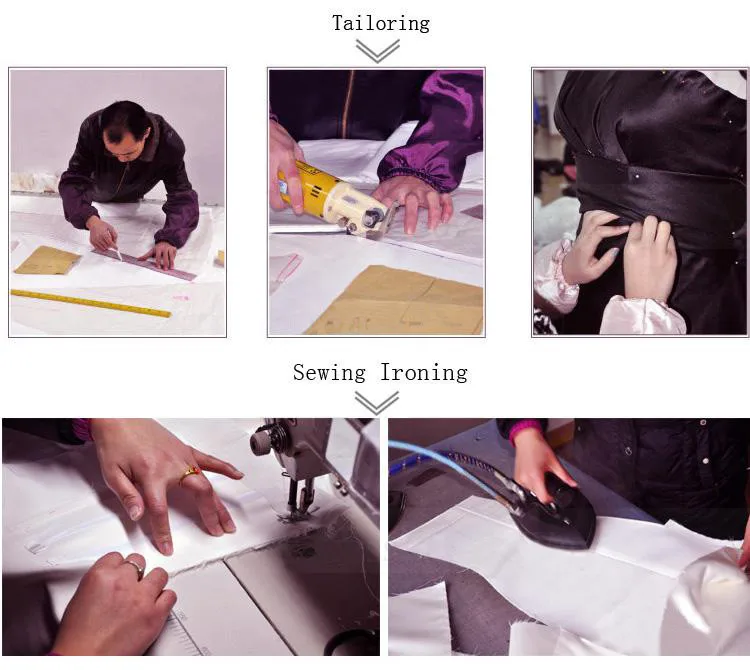 Tailoring

Sewing Ironing