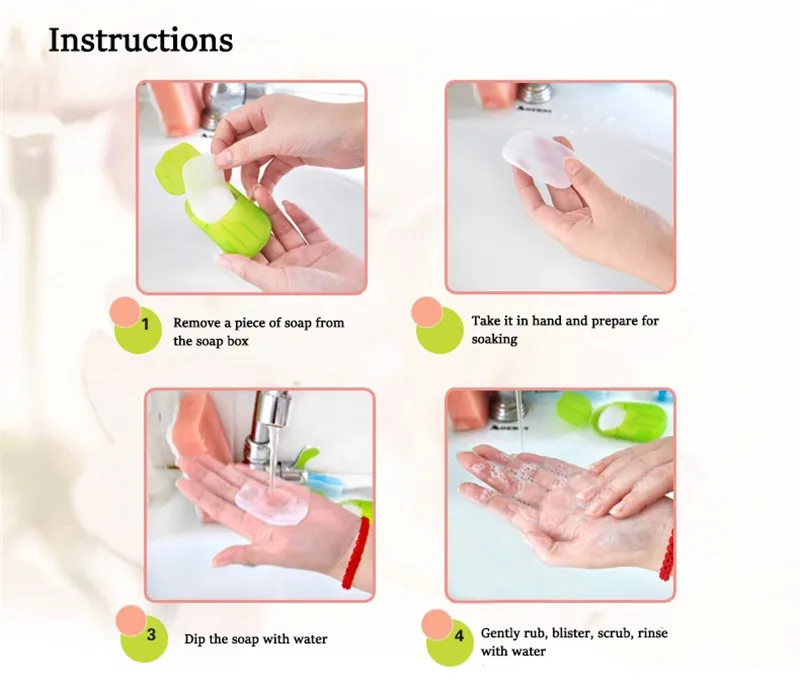 Instructions

1 Remove a piece of soap from the soap box

Take it in hand and prepare for soaking

3 Dip the soap with water

4 Gently rub, blister, scrub, rinse with water