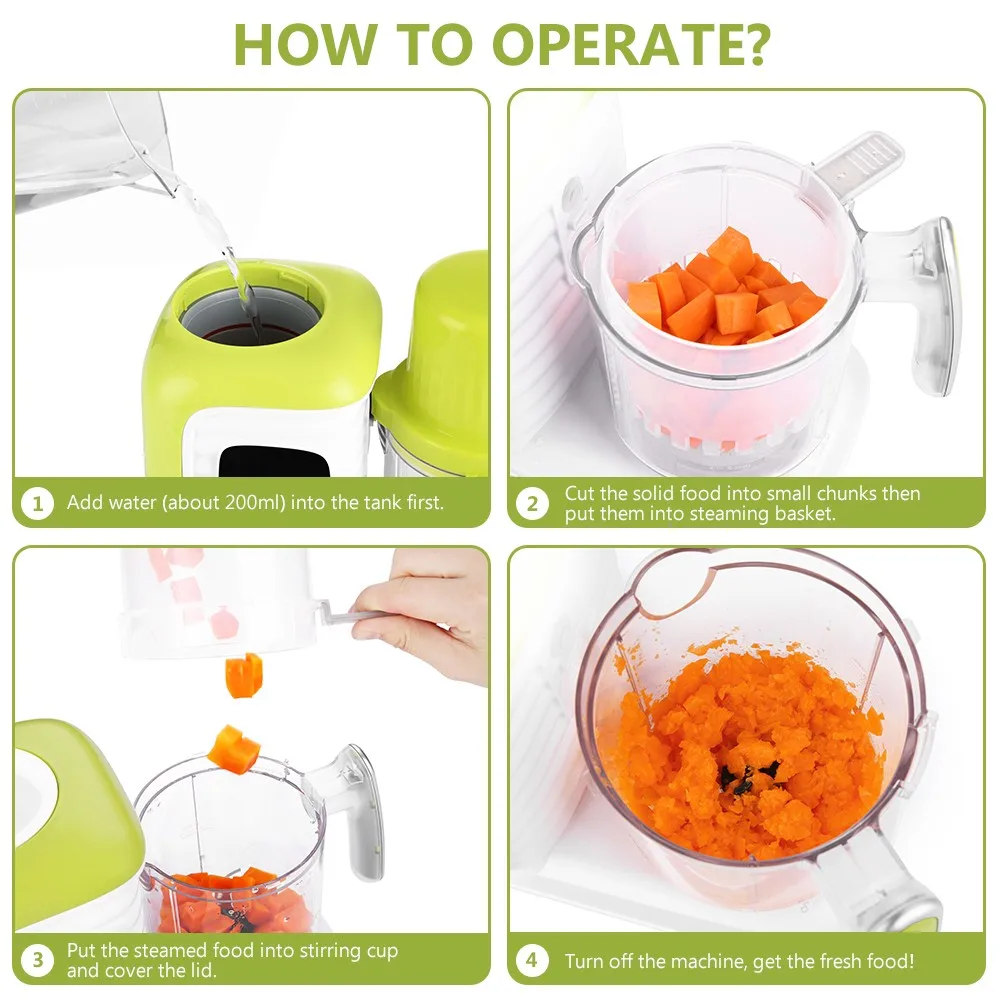 HOW TO OPERATE?

1 Add water (about 200ml) into the tank first.

2 Cut the solid food into small chunks then put them into steaming basket.

3 Put the steamed food into stirring cup and cover the lid.

4 Turn off the machine, get the fresh food!