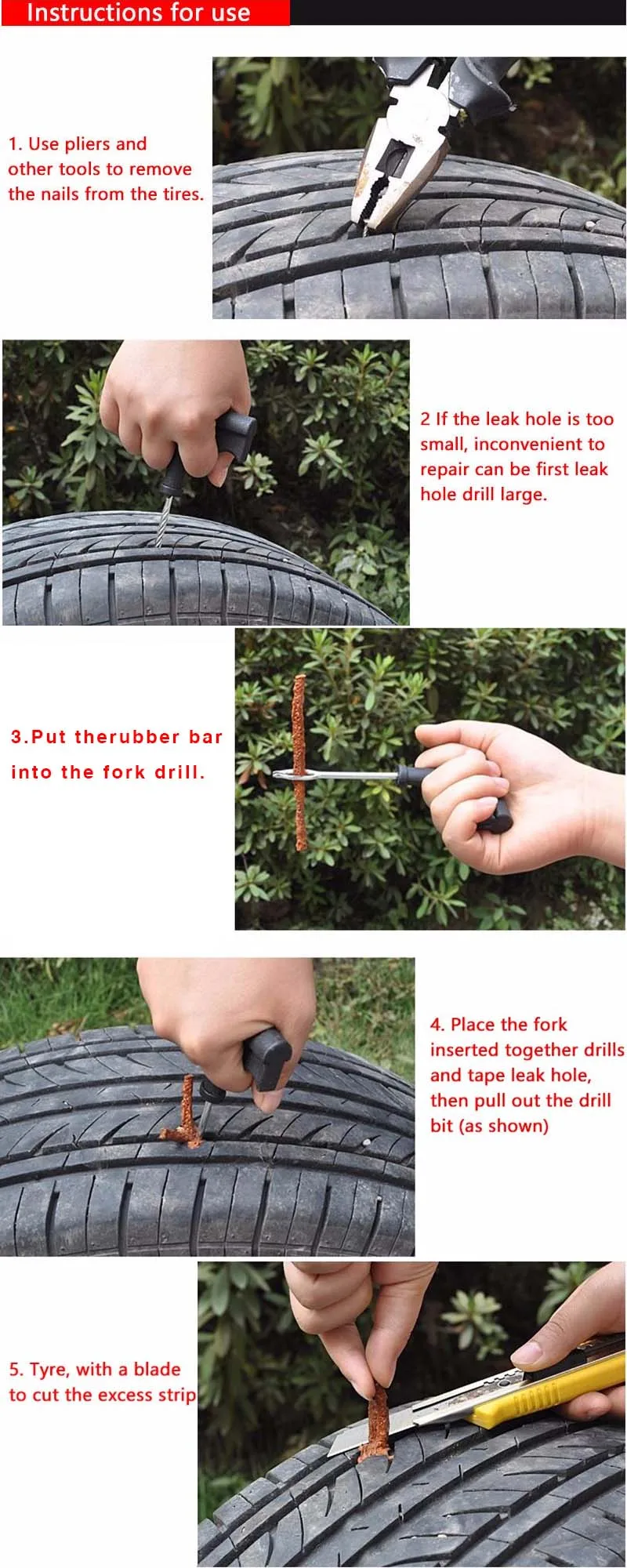 Instructions for use

1. Use pliers and other tools to remove the nails from the tires.

2 If the leak hole is too small, inconvenient to repair can be first leak hole drill large.

3.Put therubber bar into the fork drill.

4. Place the fork inserted together drills and tape leak hole, then pull out the drill bit (as shown)

5. Tyre, with a blade to cut the excess strip