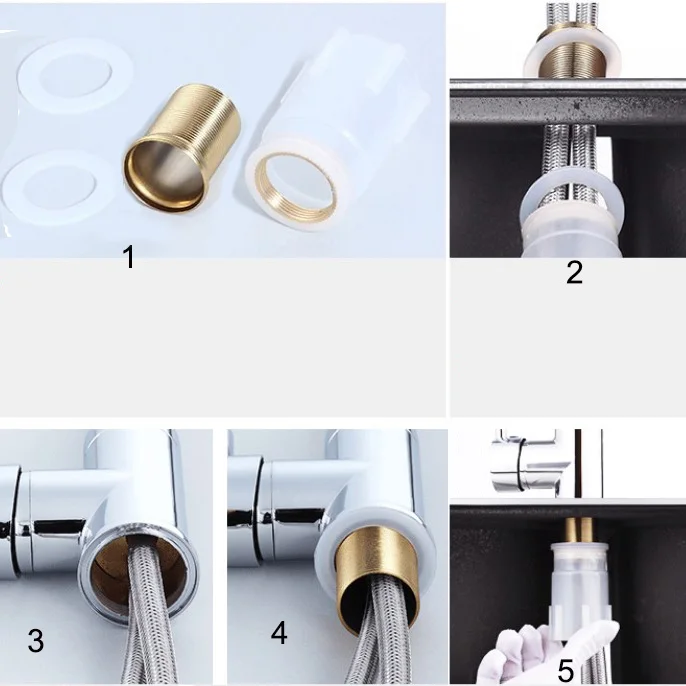 1

2

3

4

5