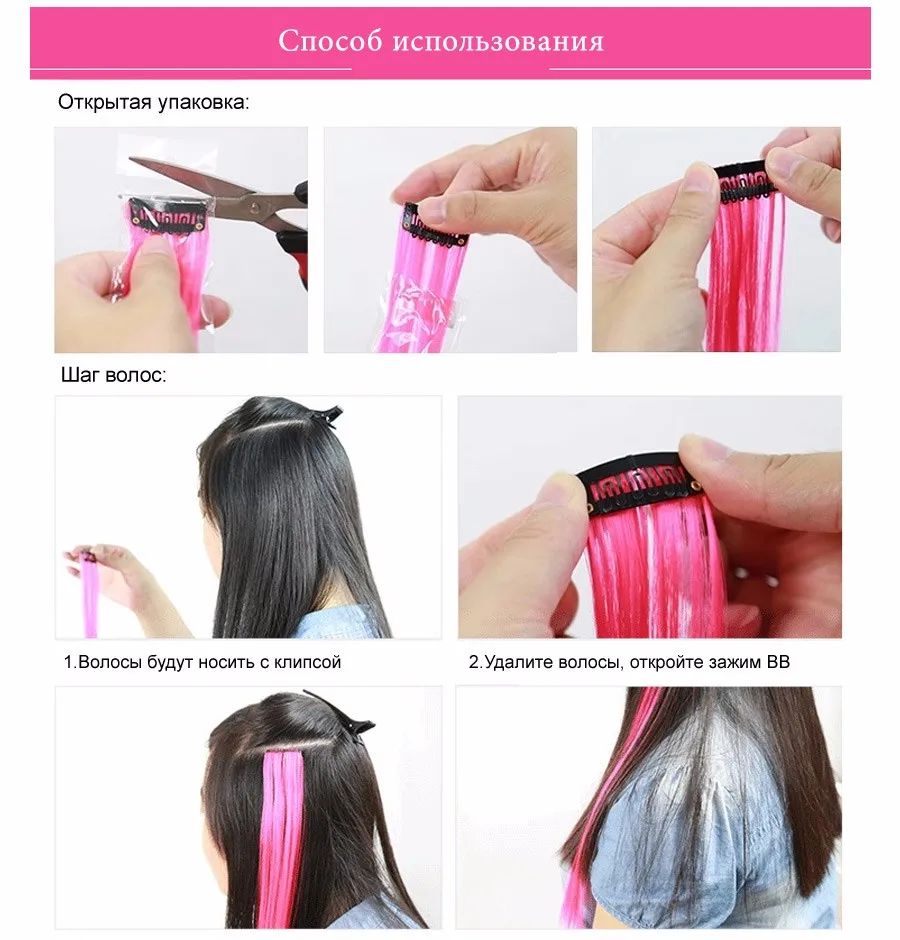 Способ использования

Открытая упаковка:

Шаг волос:

1.Волосы будут носить с клипсой

2.Удалите волосы, откройте зажим BB