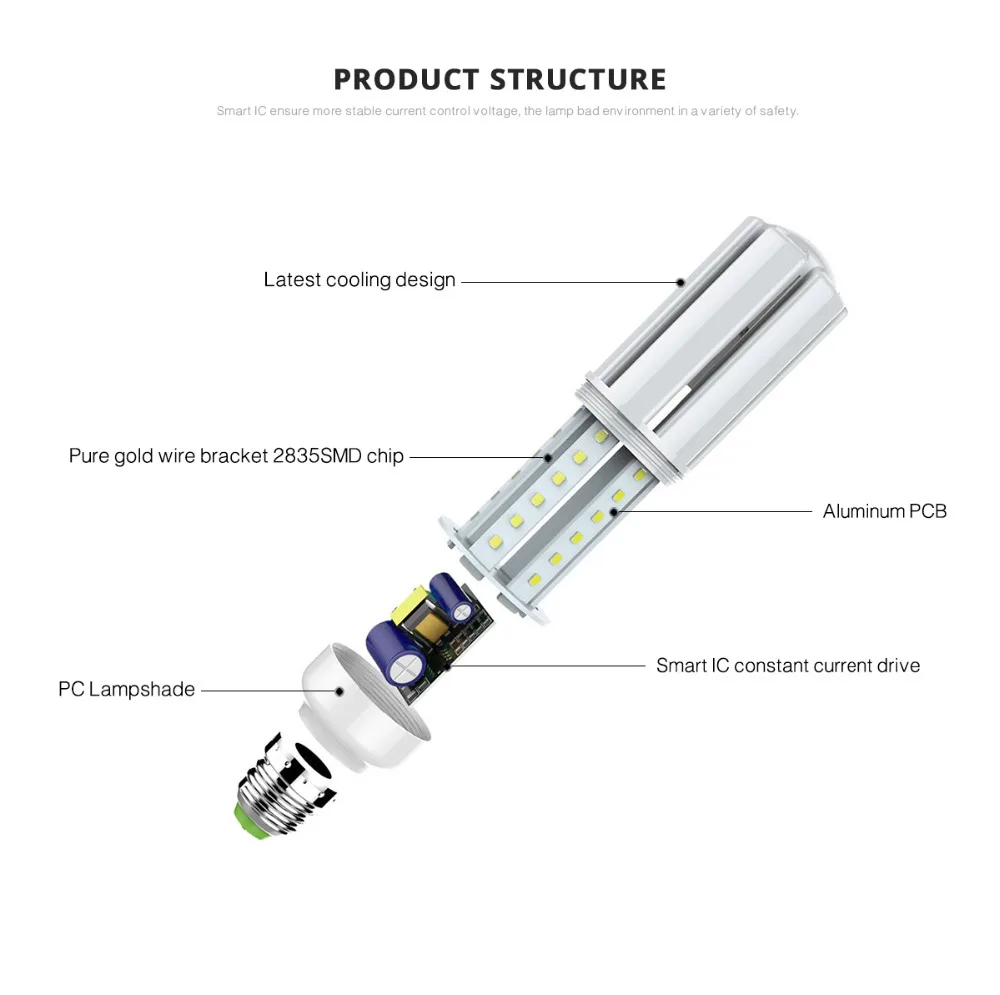 PRODUCT STRUCTURE

Smart IC ensure more stable current control voltage, the lamp bad environment in a variety of safety.

Latest cooling design

Pure gold wire bracket 2835SMD chip

Aluminum PCB

Smart IC constant current drive

PC Lampshade