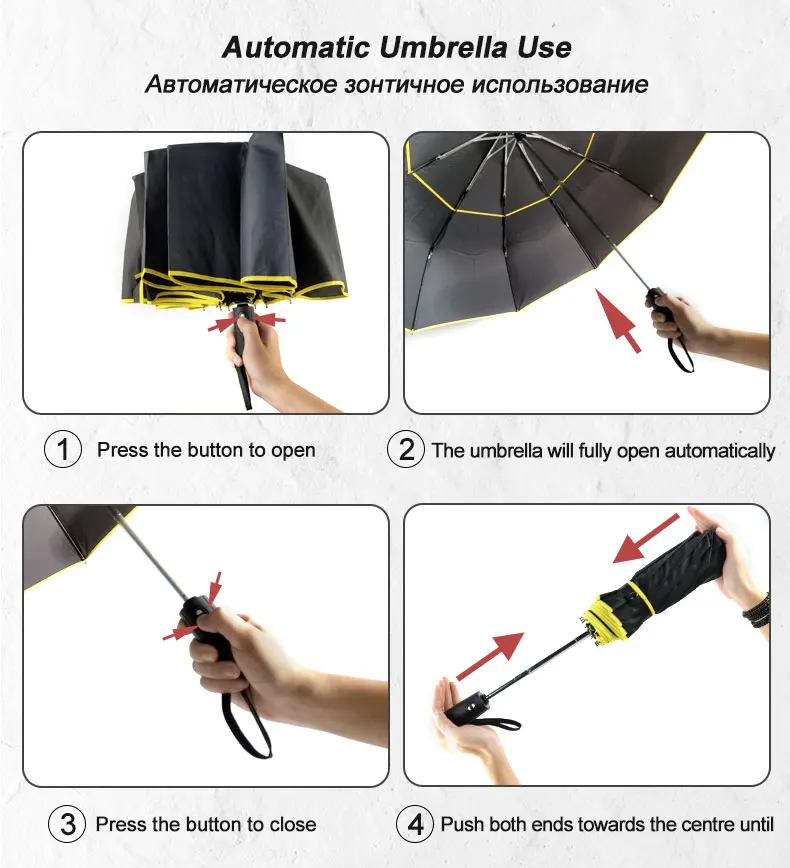 Automatic Umbrella Use
Автоматическое зонтичное использование

1 Press the button to open

2 The umbrella will fully open automatically

3 Press the button to close

4 Push both ends towards the centre until