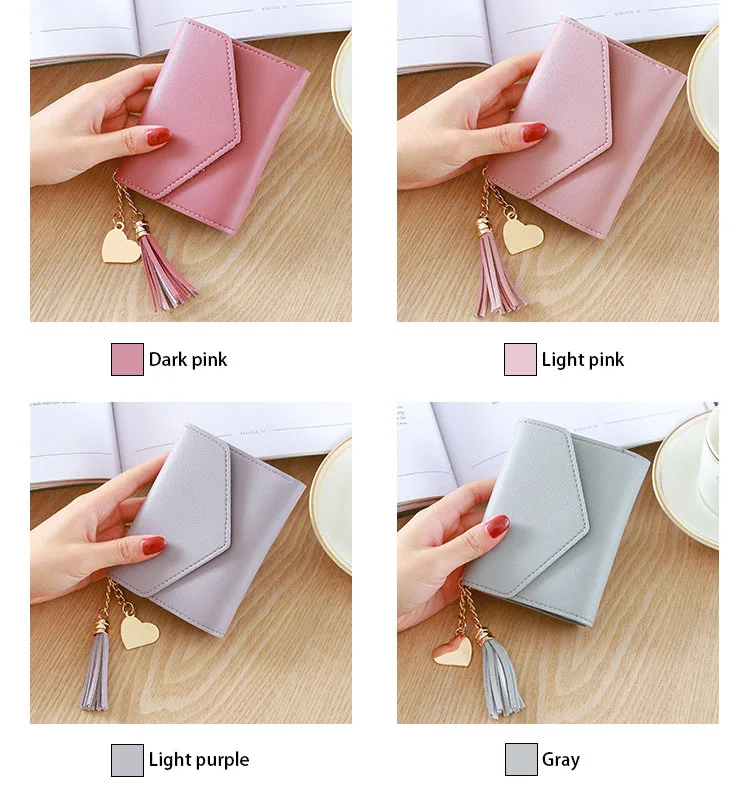 Dark pink

Light pink

Light purple

Gray