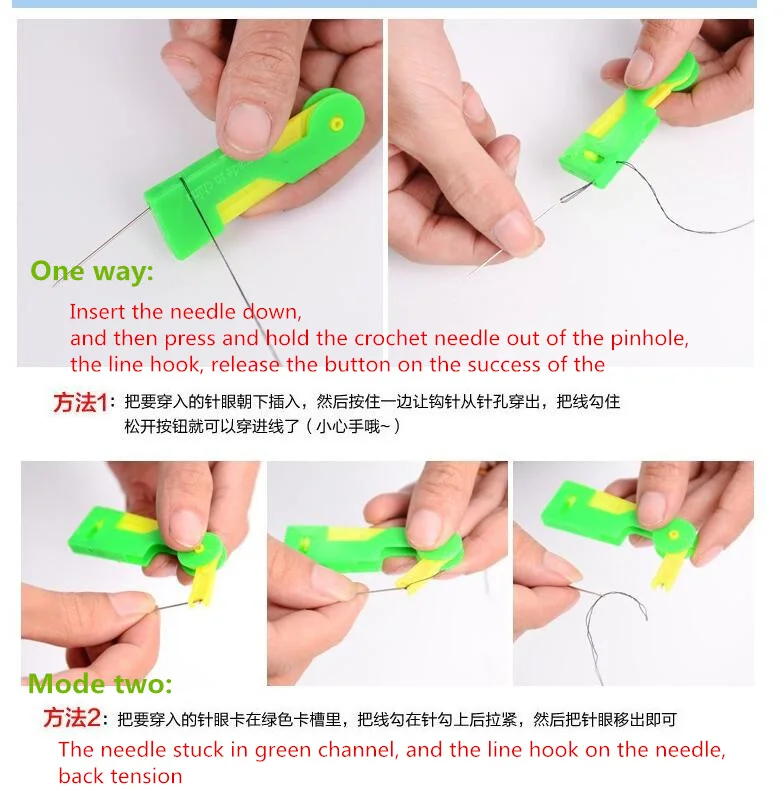 One way:

Insert the needle down,
and then press and hold the crochet needle out of the pinhole,
the line hook, release the button on the success of the

方法1：把要穿入的针眼朝下插入，然后按住一边让钩针从针孔穿出，把线勾住
松开按钮就可以穿进线了（小心手哦~）

Mode two:

方法2：把要穿入的针眼卡在绿色卡槽里，把线勾在针勾上后拉紧，然后把针眼移出即可

The needle stuck in green channel, and the line hook on the needle,
back tension