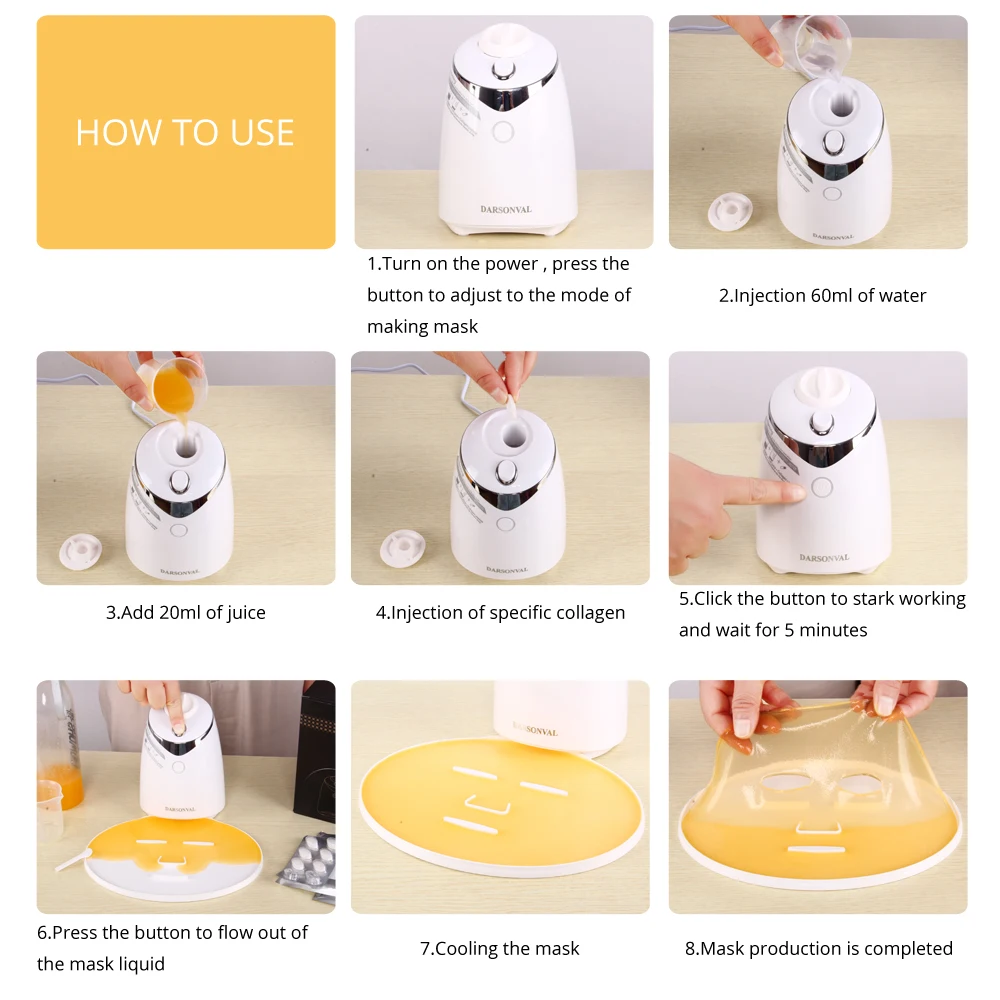 HOW TO USE

DARSONVAL

1.Turn on the power , press the button to adjust to the mode of making mask

DARSONVAL

2.Injection 60ml of water

DARSONVAL

3.Add 20ml of juice

DARSONVAL

4.Injection of specific collagen

DARSONVAL

5.Click the button to stark working and wait for 5 minutes

DARSONVAL

6.Press the button to flow out of the mask liquid

DARSONVAL

7.Cooling the mask

8.Mask production is completed