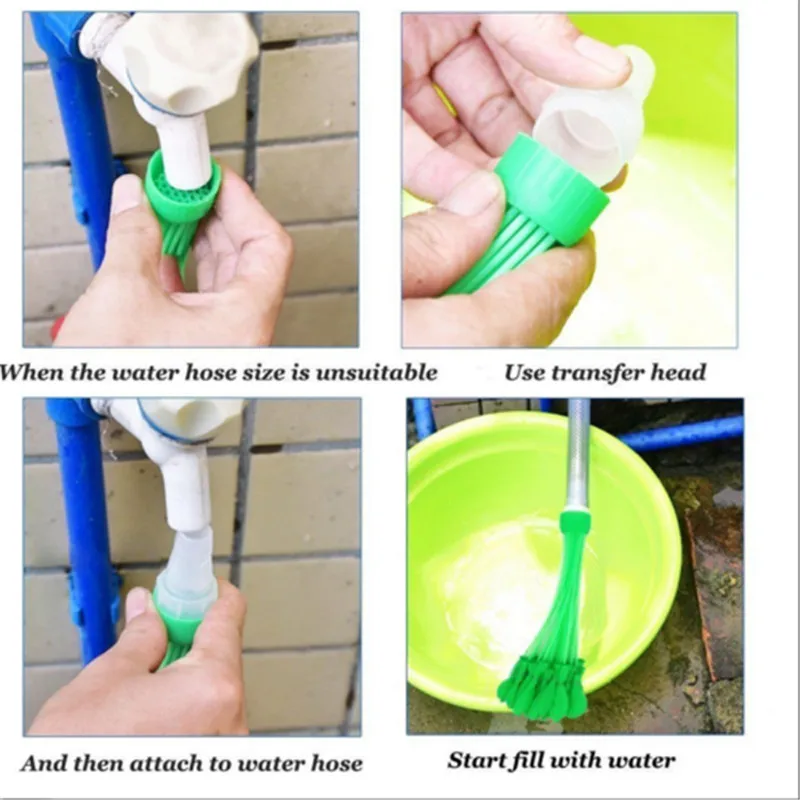 When the water hose size is unsuitable

Use transfer head

And then attach to water hose

Start fill with water