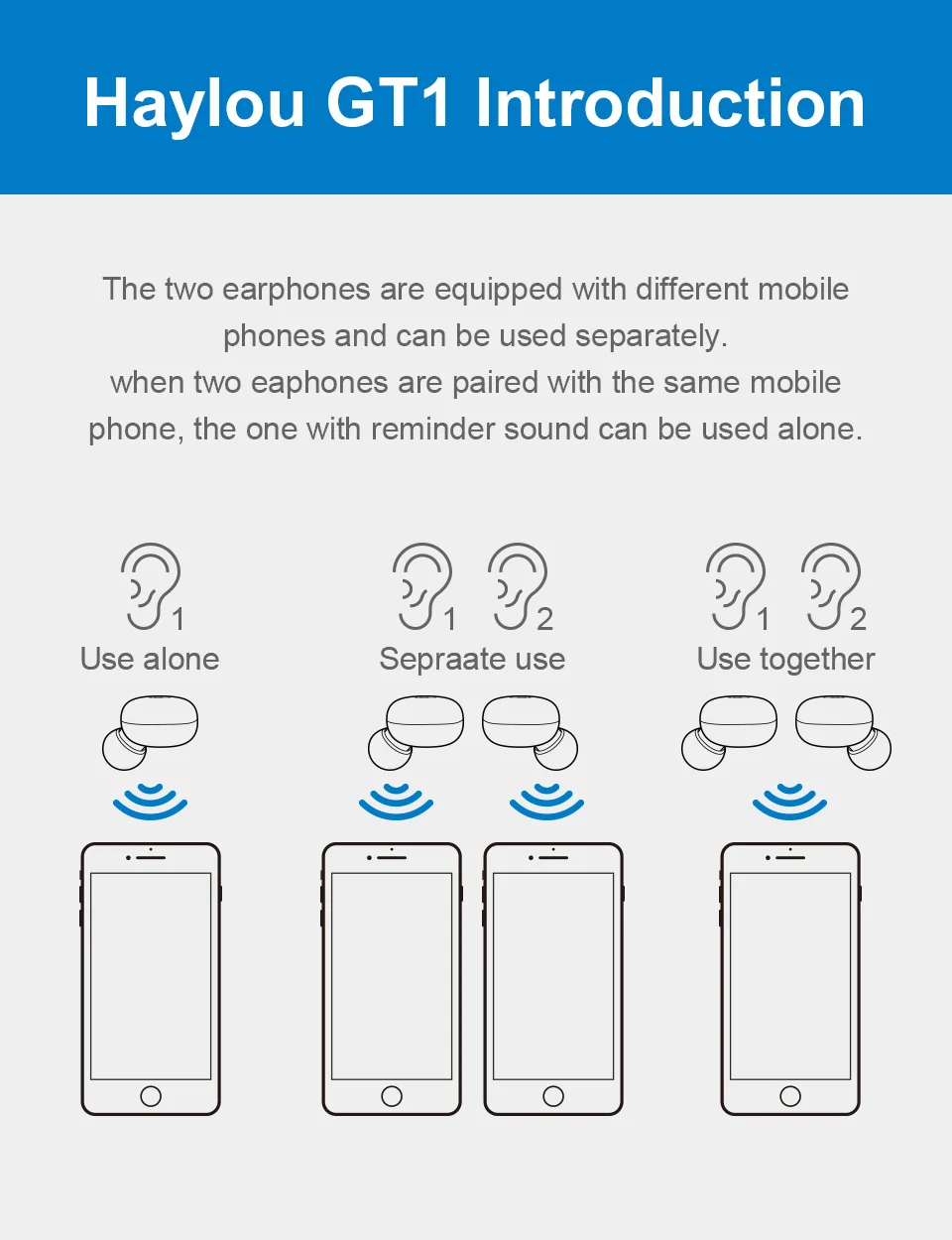 Haylou GT1 Introduction

The two earphones are equipped with different mobile phones and can be used separately.
when two eaphones are paired with the same mobile phone, the one with reminder sound can be used alone.

1
Use alone

1 2
Sepraate use

1 2
Use together