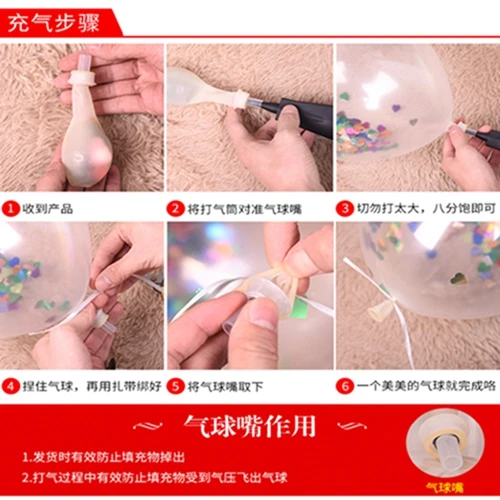 充气步骤

1 收到产品

2 将打气筒对准气球嘴

3 切勿打太大，八分饱即可

4 捏住气球，再用扎带绑好

5 将气球嘴取下

6 一个美美的气球就完成咯

气球嘴作用

1.发货时有效防止填充物掉出

2.打气过程中有效防止填充物受到气压飞出气球

气球嘴