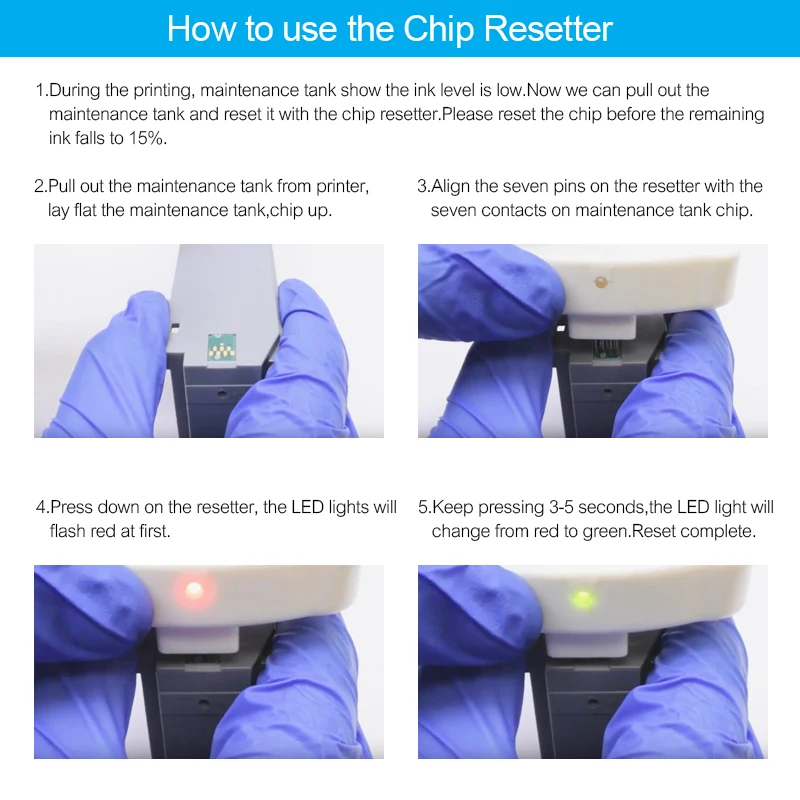 How to use the Chip Resetter

1.During the printing, maintenance tank show the ink level is low.Now we can pull out the maintenance tank and reset it with the chip resetter.Please reset the chip before the remaining ink falls to 15%.

2.Pull out the maintenance tank from printer, lay flat the maintenance tank,chip up.

3.Align the seven pins on the resetter with the seven contacts on maintenance tank chip.

4.Press down on the resetter, the LED lights will flash red at first.

5.Keep pressing 3-5 seconds,the LED light will change from red to green.Reset complete.