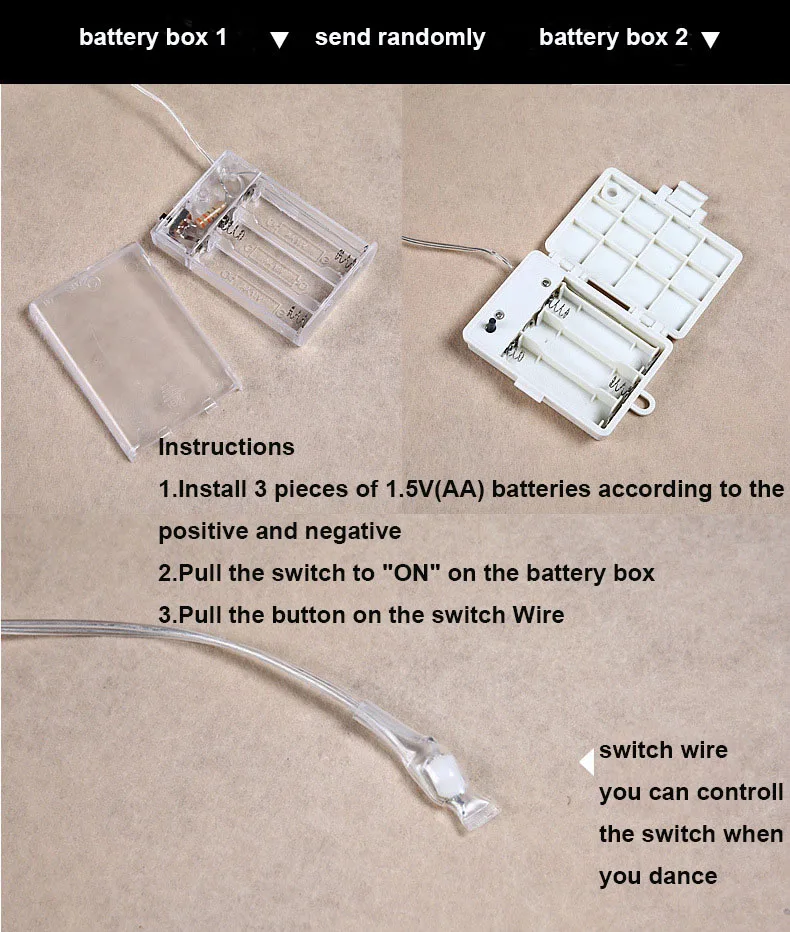 battery box 1 ▼ send randomly battery box 2 ▼

Instructions

1.Install 3 pieces of 1.5V(AA) batteries according to the positive and negative

2.Pull the switch to "ON" on the battery box

3.Pull the button on the switch Wire

switch wire
you can controll the switch when you dance