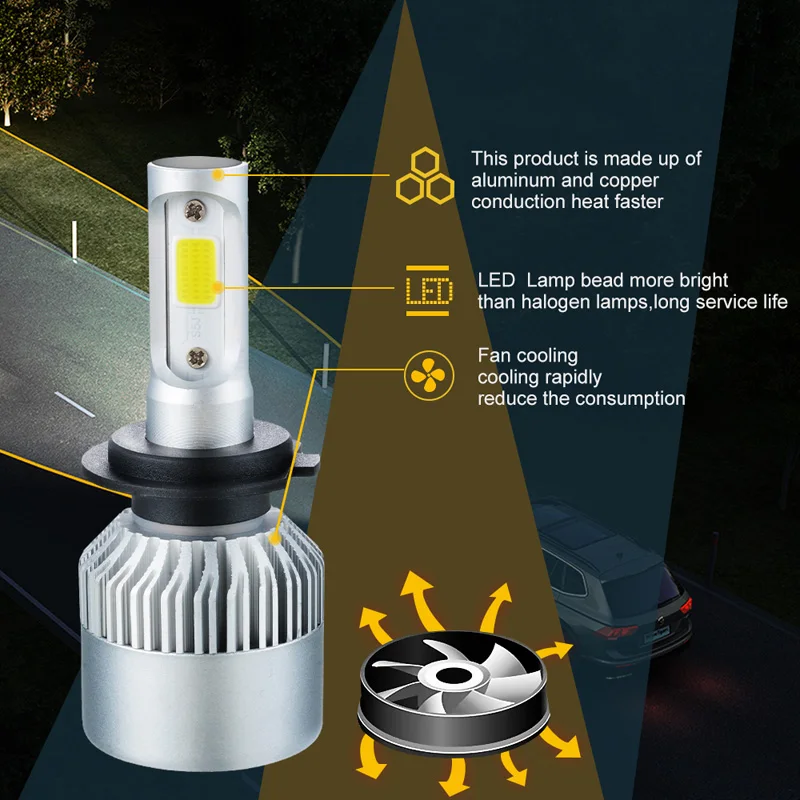 This product is made up of aluminum and copper conduction heat faster

LED

LED Lamp bead more bright than halogen lamps,long service life

Fan cooling
cooling rapidly
reduce the consumption