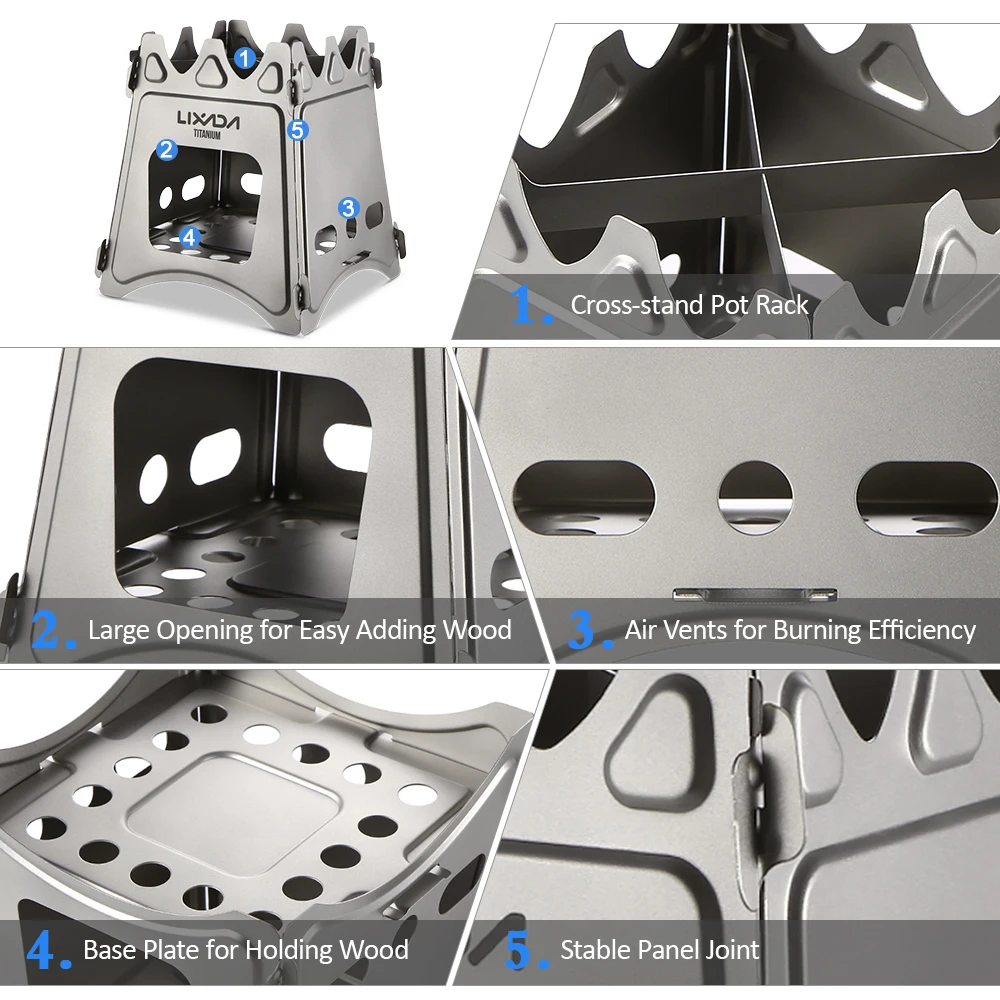 1
LIXADA
TITANIUM
5
2
3
4

1. Cross-stand Pot Rack

2. Large Opening for Easy Adding Wood

3. Air Vents for Burning Efficiency

4. Base Plate for Holding Wood

5. Stable Panel Joint