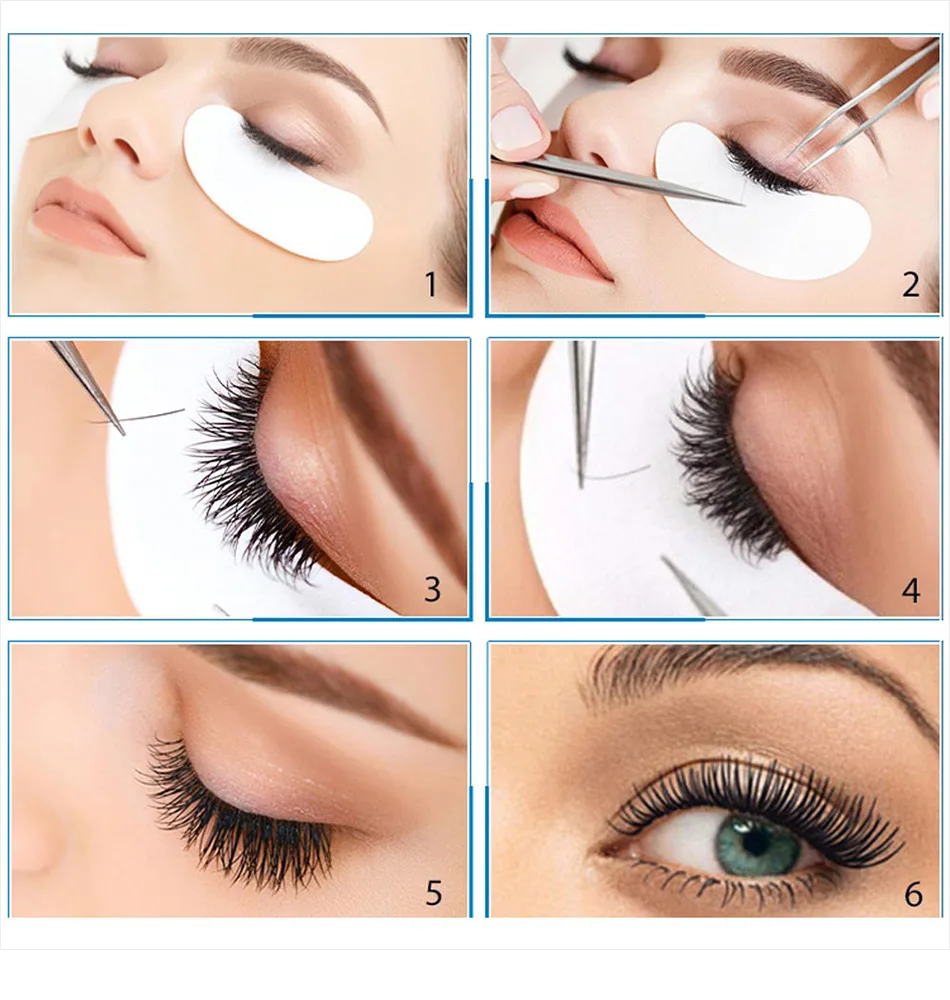 1

2

3

4

5

6