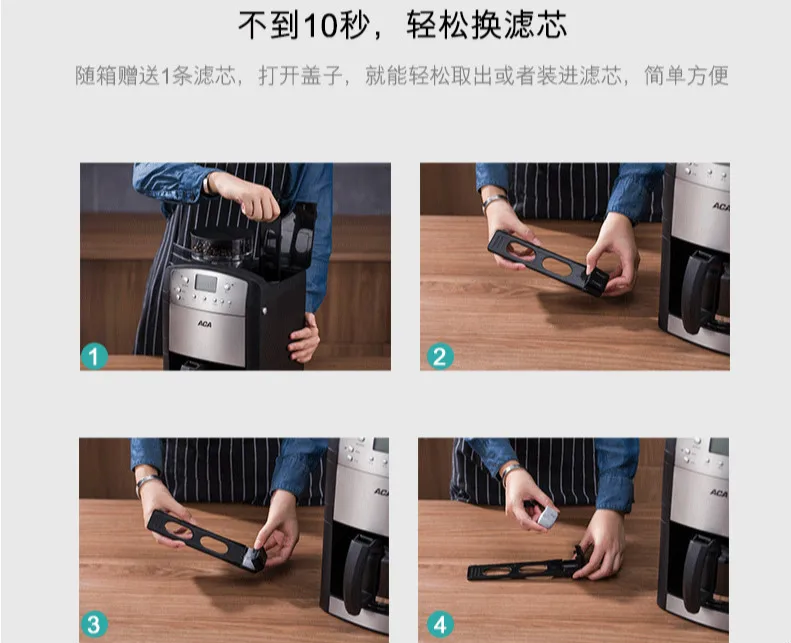 不到10秒，轻松换滤芯

随箱赠送1条滤芯，打开盖子，就能轻松取出或者装进滤芯，简单方便

ACA

1

ACA

2

ACA

3

ACA

4