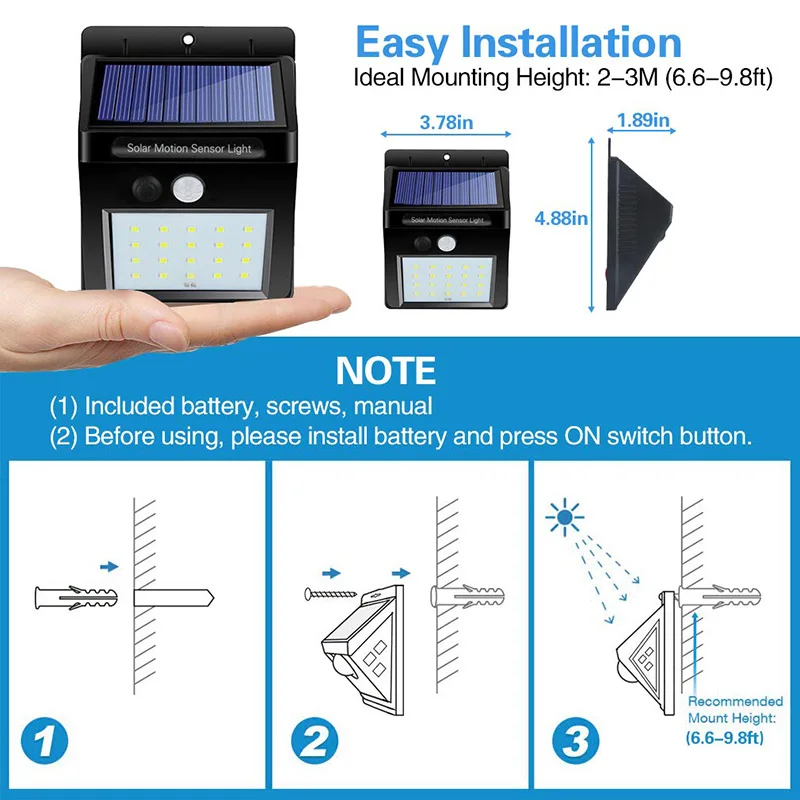 Solar Motion Sensor Light

Easy Installation
Ideal Mounting Height: 2–3M (6.6–9.8ft)

3.78in
1.89in
4.88in
Solar Motion Sensor Light

NOTE
(1) Included battery, screws, manual
(2) Before using, please install battery and press ON switch button.

1

2

Recommended Mount Height: (6.6–9.8ft)
3