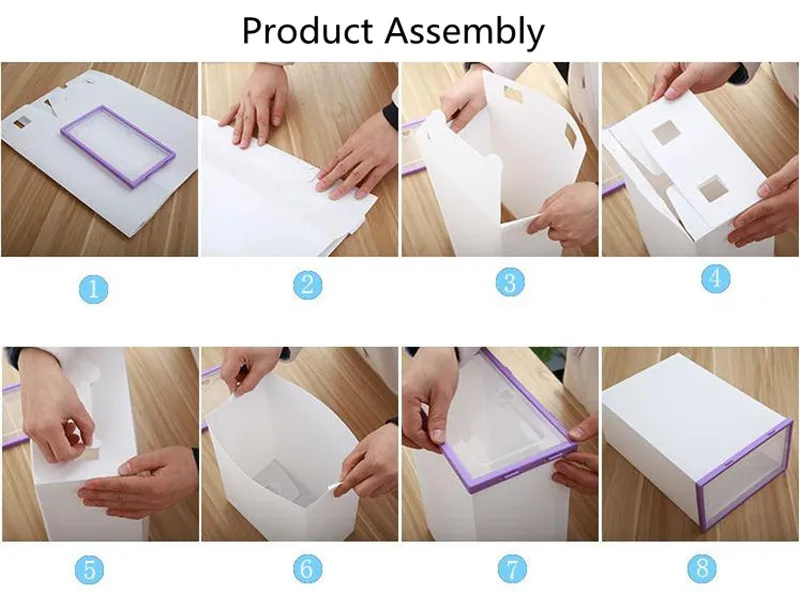 Product Assembly

1

2

3

4

5

6

7

8