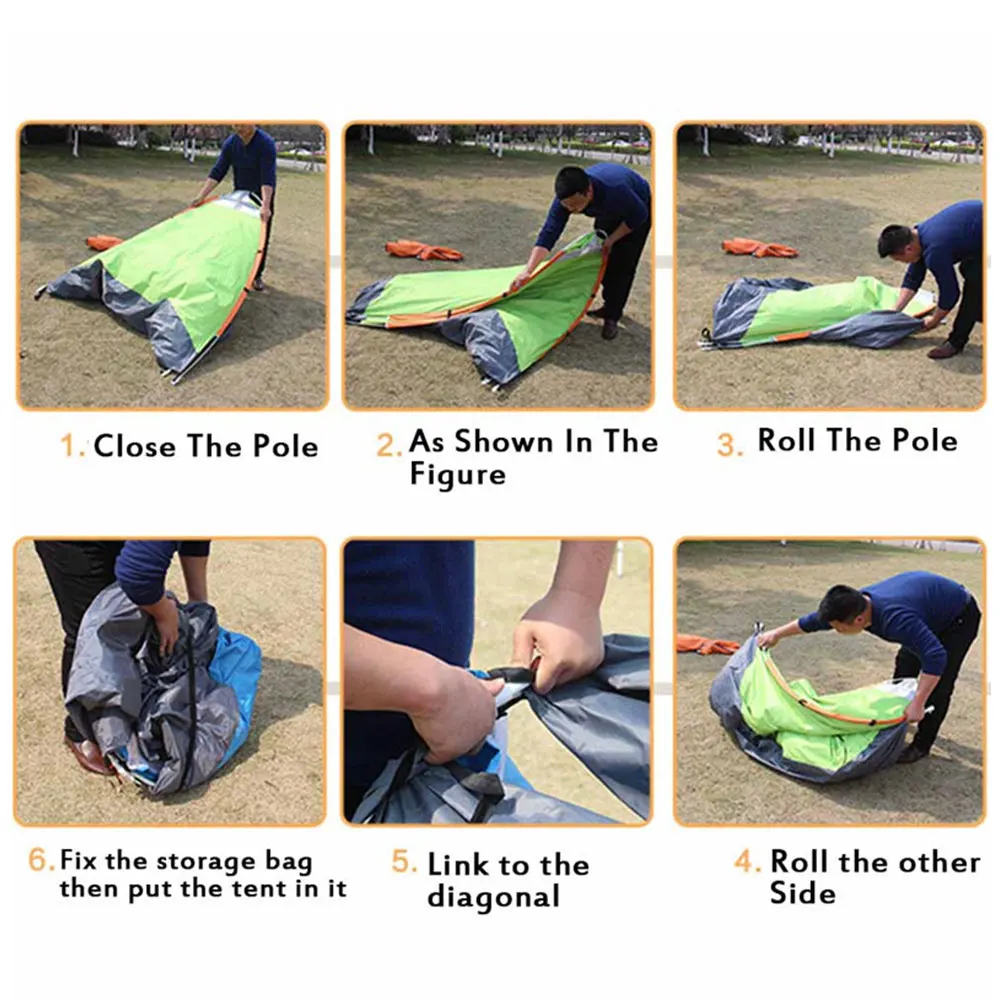 1. Close The Pole

2. As Shown In The Figure

3. Roll The Pole

6. Fix the storage bag then put the tent in it

5. Link to the diagonal

4. Roll the other Side