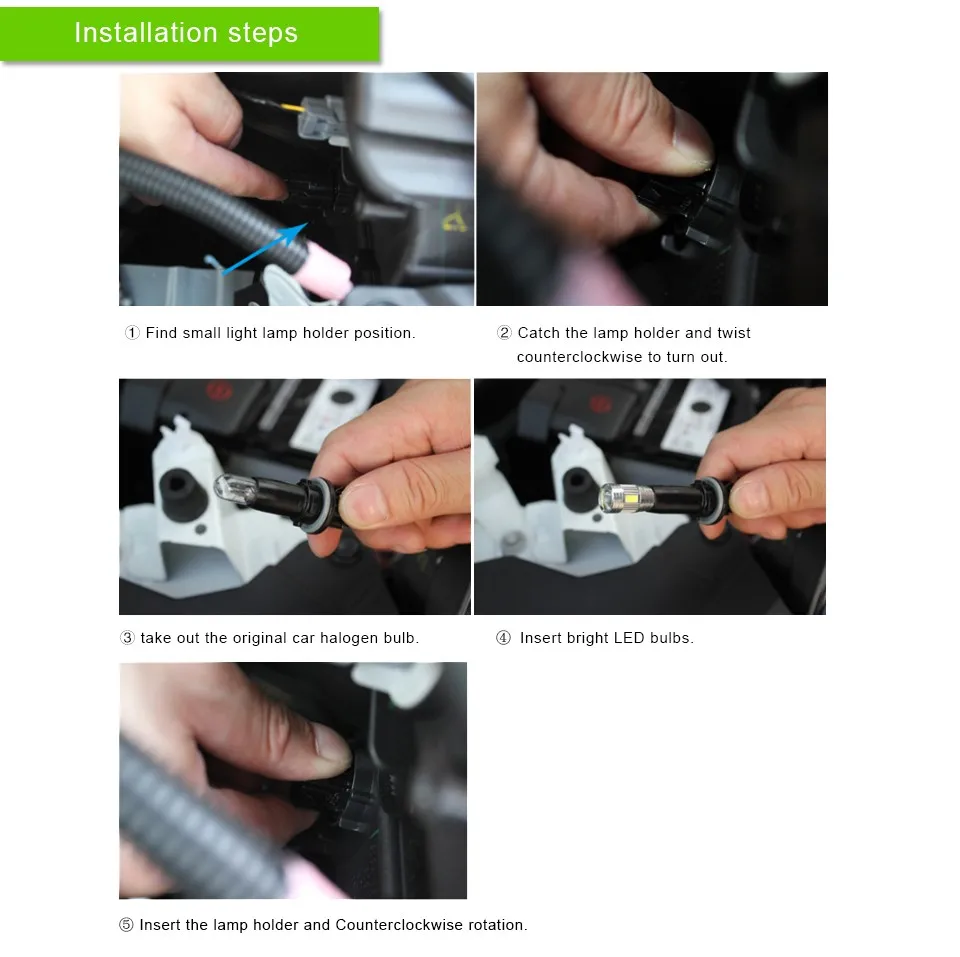 Installation steps

① Find small light lamp holder position.

② Catch the lamp holder and twist counterclockwise to turn out.

③ take out the original car halogen bulb.

④ Insert bright LED bulbs.

⑤ Insert the lamp holder and Counterclockwise rotation.