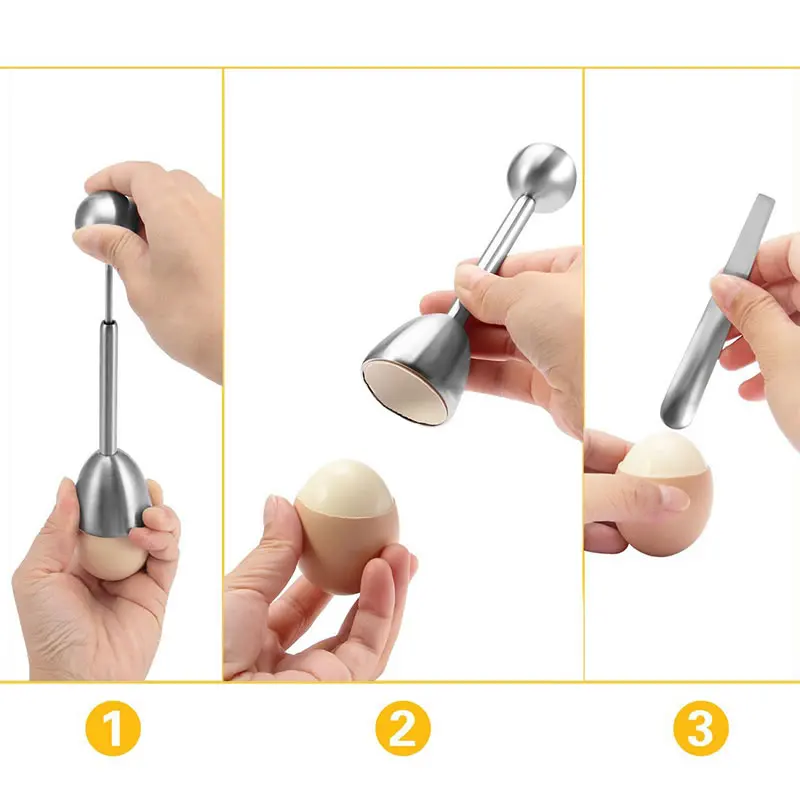 1

2

3