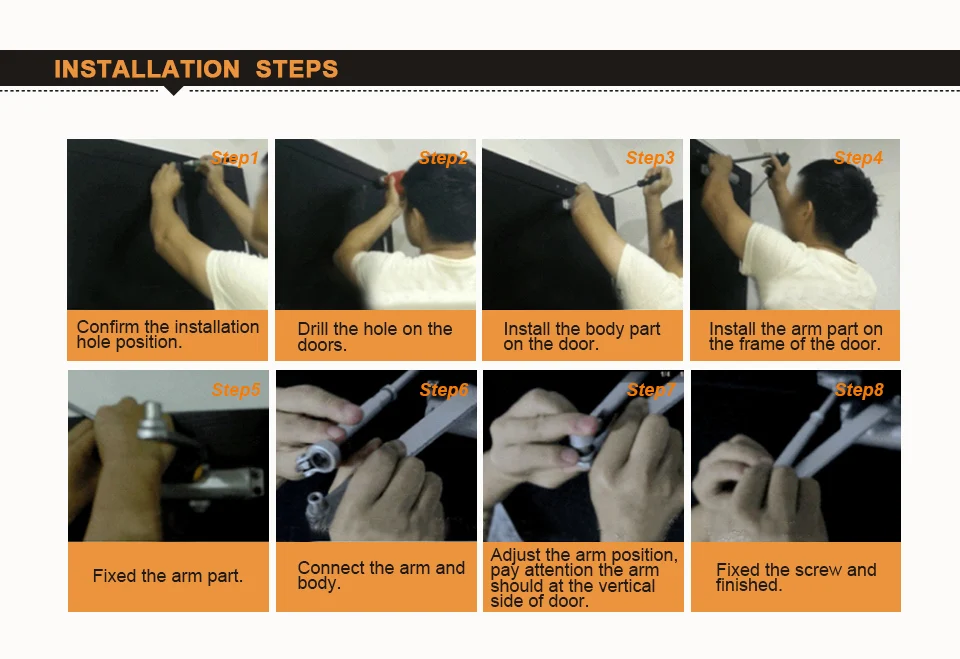 INSTALLATION STEPS

Step1
Confirm the installation hole position.

Step2
Drill the hole on the doors.

Step3
Install the body part on the door.

Step4
Install the arm part on the frame of the door.

Step5
Fixed the arm part.

Step6
Connect the arm and body.

Step7
Adjust the arm position, pay attention the arm should at the vertical side of door.

Step8
Fixed the screw and finished.