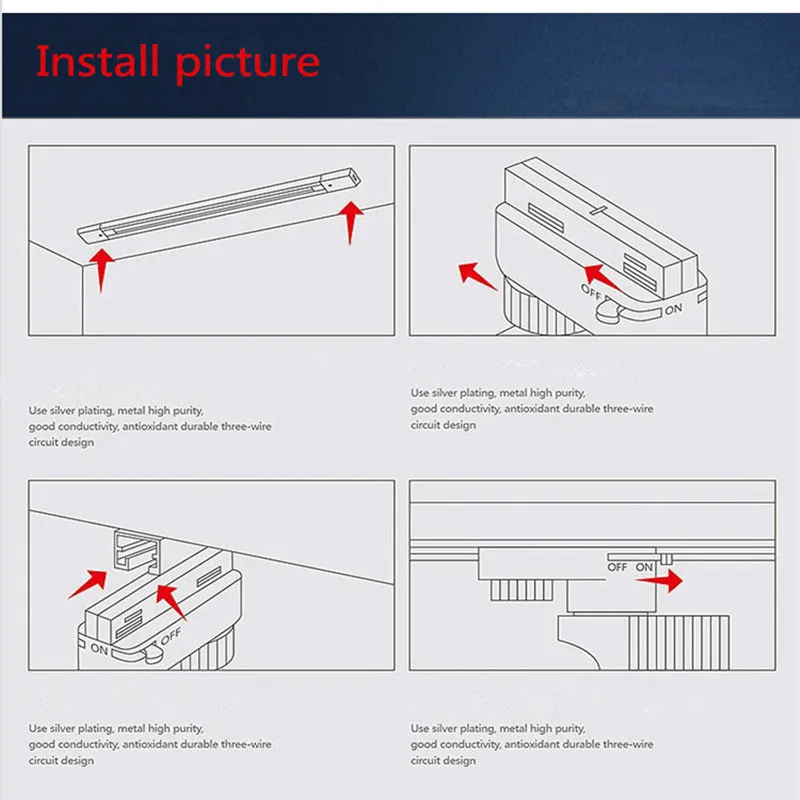 Install picture

OFF

ON

Use silver plating, metal high purity, good conductivity, antioxidant durable three-wire circuit design

Use silver plating, metal high purity, good conductivity, antioxidant durable three-wire circuit design

ON

OFF

OFF ON

Use silver plating, metal high purity, good conductivity, antioxidant durable three-wire circuit design

Use silver plating, metal high purity, good conductivity, antioxidant durable three-wire circuit design